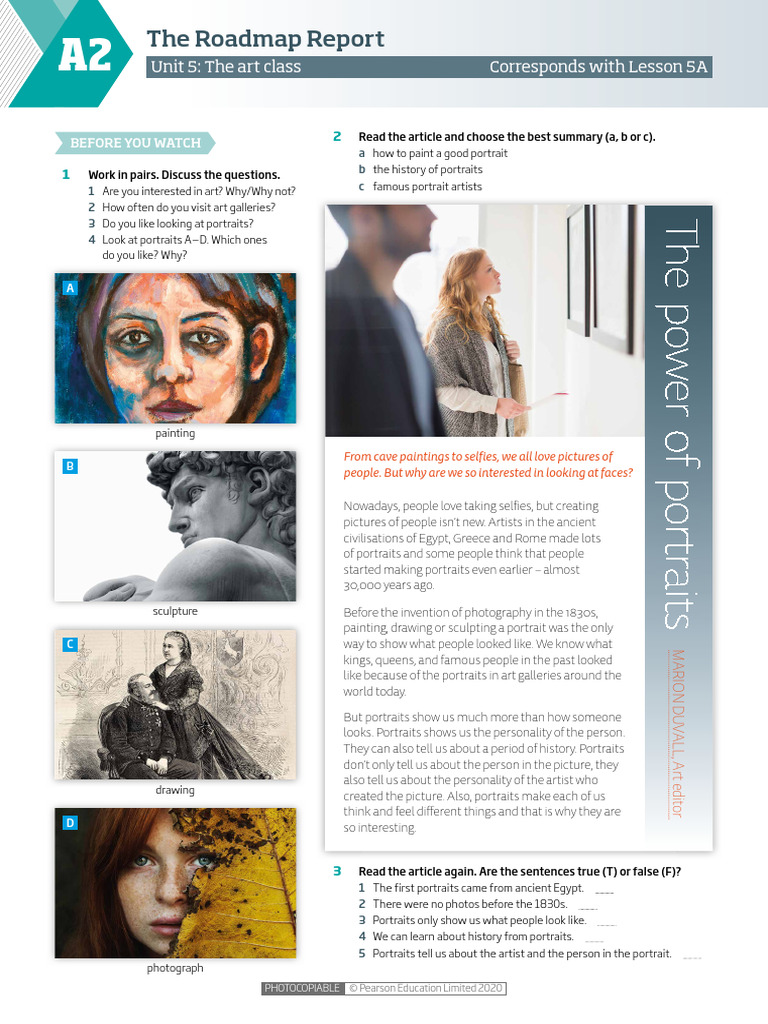 A2

The Roadmap Report
Unit 5: The art class
Corresponds with Lesson 5A

BEFORE YOU WATCH

1 Work in pairs. Discuss the questions.
1 Are you interested in art? Why/Why not?
2 How often do you visit art galleries?
3 Do you like looking at portraits?
4 Look at portraits A–D. Which ones do you like? Why?

A
painting

B
sculpture

C
drawing

D
photograph

2 Read the article and choose the best summary (a, b or c).
a how to paint a good portrait
b the history of portraits
c famous portrait artists

The power of portraits

MARION DUVALL, Art editor

From cave paintings to selfies, we all love pictures of people. But why are we so interested in looking at faces?

Nowadays, people love taking selfies, but creating pictures of people isn't new. Artists in the ancient civilisations of Egypt, Greece and Rome made lots of portraits and some people think that people started making portraits even earlier – almost 30,000 years ago.

Before the invention of photography in the 1830s, painting, drawing or sculpting a portrait was the only way to show what people looked like. We know what kings, queens, and famous people in the past looked like because of the portraits in art galleries around the world today.

But portraits show us much more than how someone looks. Portraits shows us the personality of the person. They can also tell us about a period of history. Portraits don't only tell us about the person in the picture, they also tell us about the personality of the artist who created the picture. Also, portraits make each of us think and feel different things and that is why they are so interesting.

3 Read the article again. Are the sentences true (T) or false (F)?
1 The first portraits came from ancient Egypt. ____
2 There were no photos before the 1830s. ____
3 Portraits only show us what people look like. ____
4 We can learn about history from portraits. ____
5 Portraits tell us about the artist and the person in the portrait. ____

PHOTOCOPIABLE © Pearson Education Limited 2020