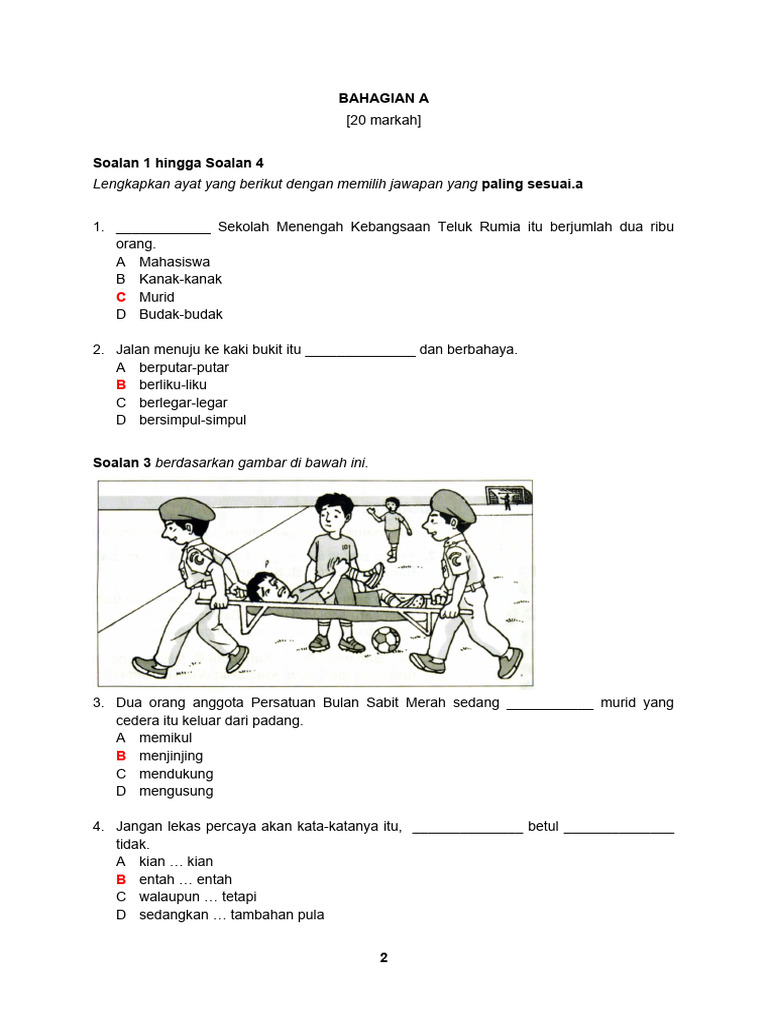 BAHAGIAN A
[20 markah]

Soalan 1 hingga Soalan 4
Lengkapkan ayat yang berikut dengan memilih jawapan yang paling sesuai.a

1. _____________ Sekolah Menengah Kebangsaan Teluk Rumia itu berjumlah dua ribu orang.
A Mahasiswa
B Kanak-kanak
C Murid
D Budak-budak

2. Jalan menuju ke kaki bukit itu _______________ dan berbahaya.
A berputar-putar
B berliku-liku
C berlegar-legar
D bersimpul-simpul

Soalan 3 berdasarkan gambar di bawah ini.

3. Dua orang anggota Persatuan Bulan Sabit Merah sedang ____________ murid yang cedera itu keluar dari padang.
A memikul
B menjinjing
C mendukung
D mengusung

4. Jangan lekas percaya akan kata-katanya itu, _______________ betul _______________ tidak.
A kian … kian
B entah … entah
C walaupun … tetapi
D sedangkan … tambahan pula

2