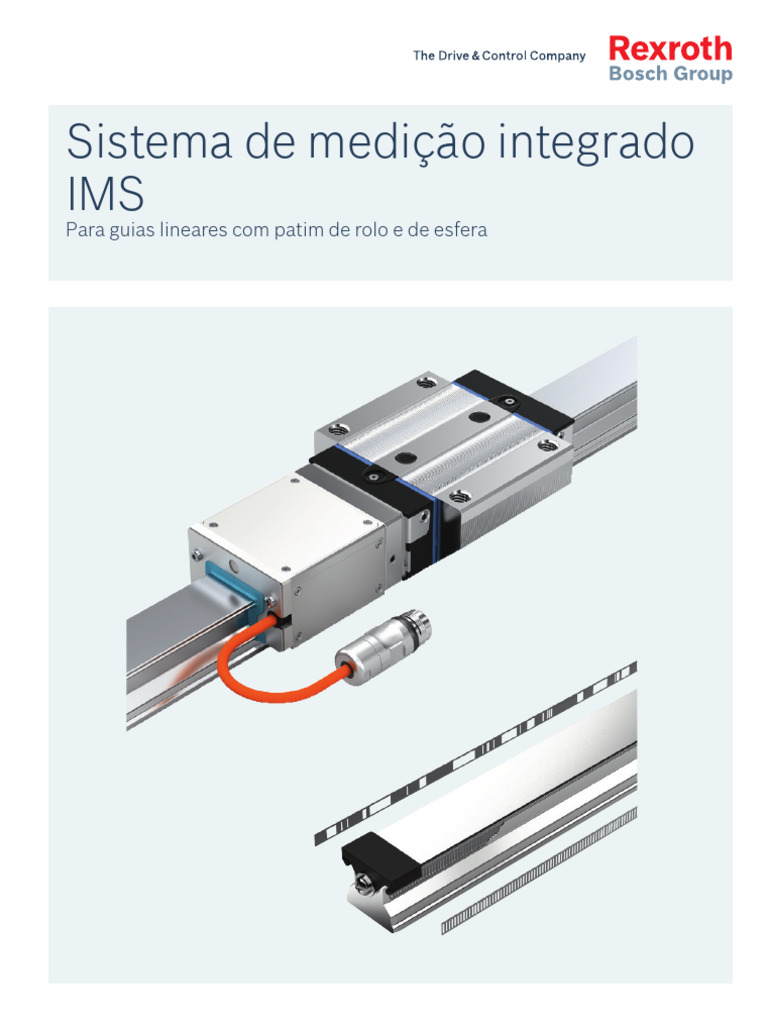 The Drive & Control Company

Rexroth
Bosch Group

Sistema de medição integrado IMS

Para guias lineares com patim de rolo e de esfera