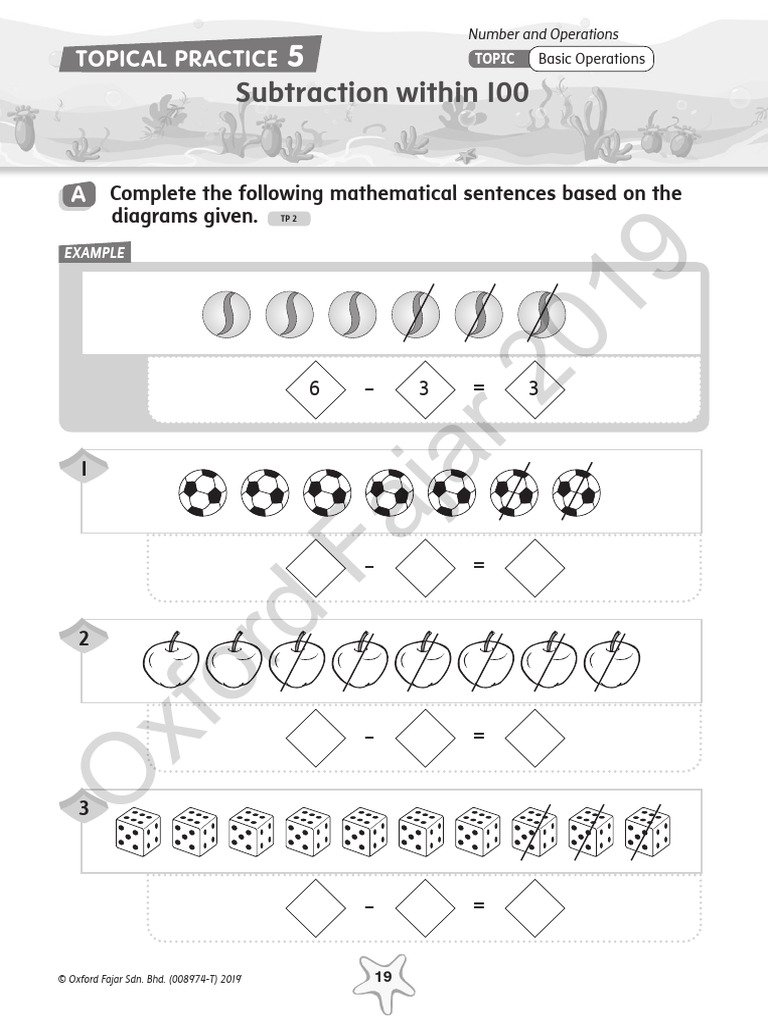 TOPICAL PRACTICE 5

Number and Operations

TOPIC Basic Operations

Subtraction within 100

A Complete the following mathematical sentences based on the diagrams given. TP 2

EXAMPLE

6 – 3 = 3

1

– =

2

– =

3

– =

Oxford Fajar 2019

© Oxford Fajar Sdn. Bhd. (008974-T) 2019

19