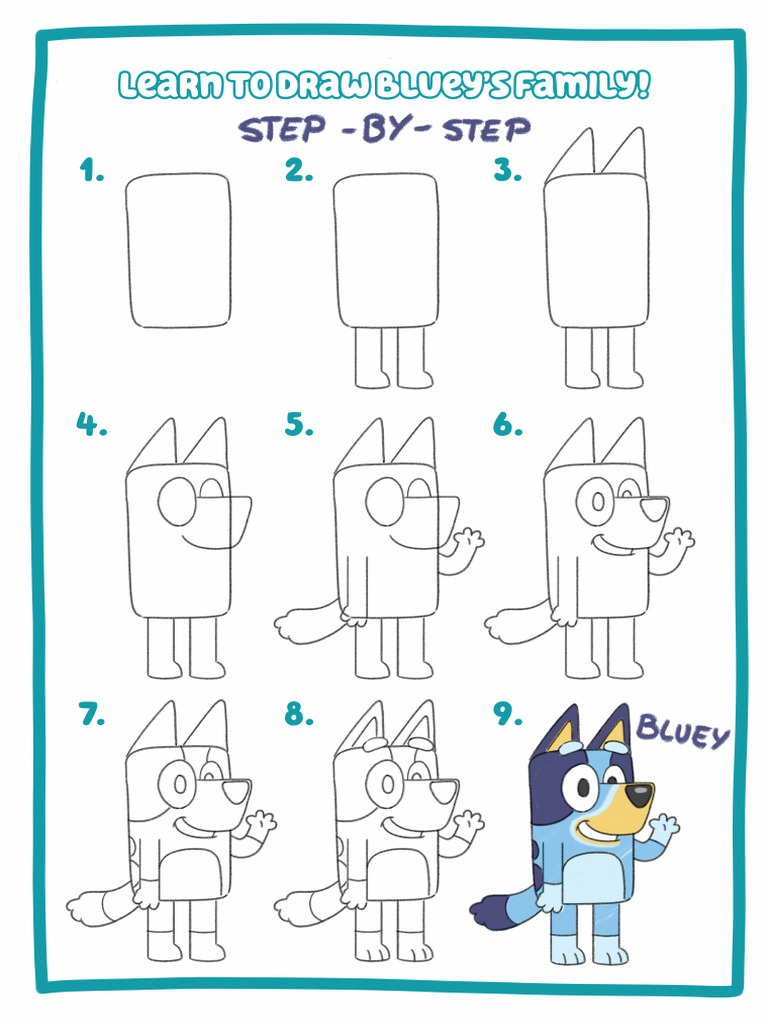 LEARN TO DRAW BLUEY'S FAMILY!
STEP -BY- STEP

1.
2.
3.
4.
5.
6.
7.
8.
9.
BLUEY