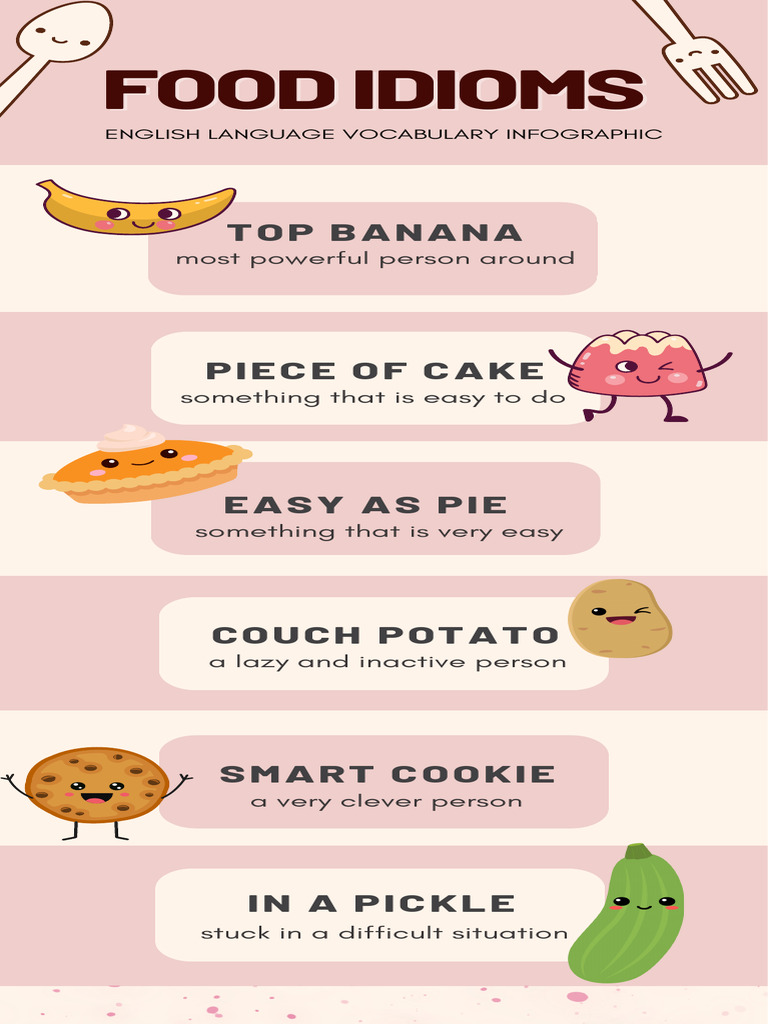 FOOD IDIOMS

ENGLISH LANGUAGE VOCABULARY INFOGRAPHIC

TOP BANANA
most powerful person around

PIECE OF CAKE
something that is easy to do

EASY AS PIE
something that is very easy

COUCH POTATO
a lazy and inactive person

SMART COOKIE
a very clever person

IN A PICKLE
stuck in a difficult situation