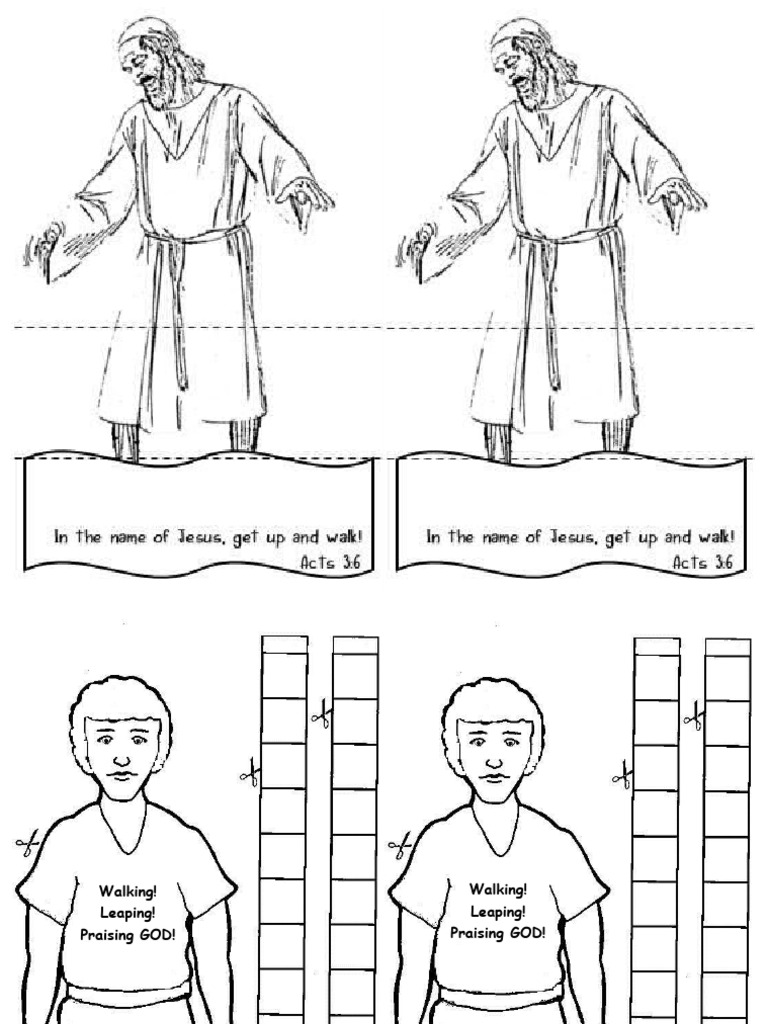 In the name of Jesus, get up and walk!
Acts 3:6

In the name of Jesus, get up and walk!
Acts 3:6

Walking!
Leaping!
Praising GOD!

Walking!
Leaping!
Praising GOD!