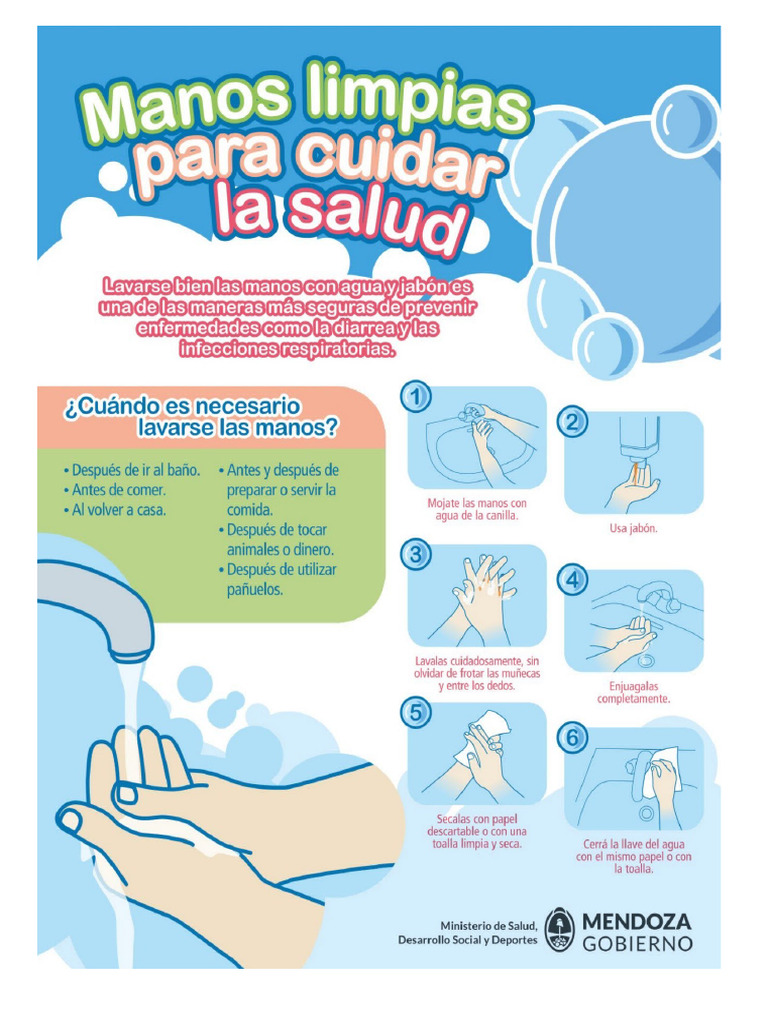 Manos limpias para cuidar la salud

Lavarse bien las manos con agua y jabón es una de las maneras más seguras de prevenir enfermedades como la diarrea y las infecciones respiratorias.

¿Cuándo es necesario lavarse las manos?

• Después de ir al baño.
• Antes de comer.
• Al volver a casa.
• Antes y después de preparar o servir la comida.
• Después de tocar animales o dinero.
• Después de utilizar pañuelos.

1
Mojate las manos con agua de la canilla.

2
Usa jabón.

3
Lavalas cuidadosamente, sin olvidar de frotar las muñecas y entre los dedos.

4
Enjuagalas completamente.

5
Secalas con papel descartable o con una toalla limpia y seca.

6
Cerrá la llave del agua con el mismo papel o con la toalla.

Ministerio de Salud, Desarrollo Social y Deportes

MENDOZA GOBIERNO