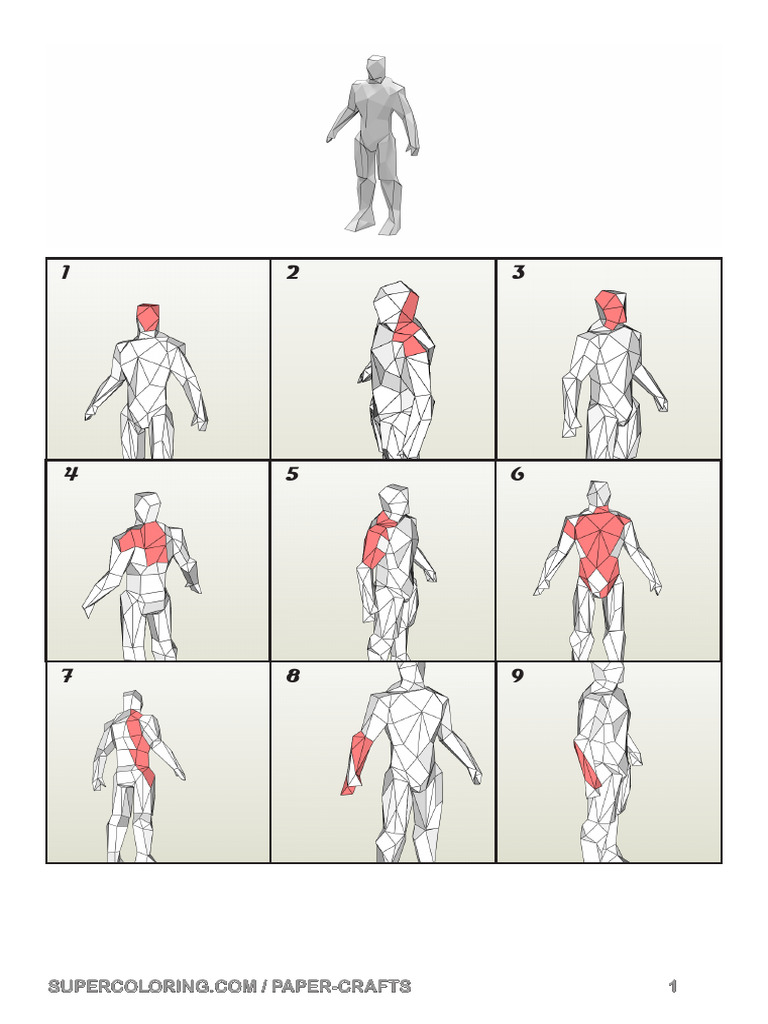 1

2

3

4

5

6

7

8

9

SUPERCOLORING.COM / PAPER-CRAFTS

1