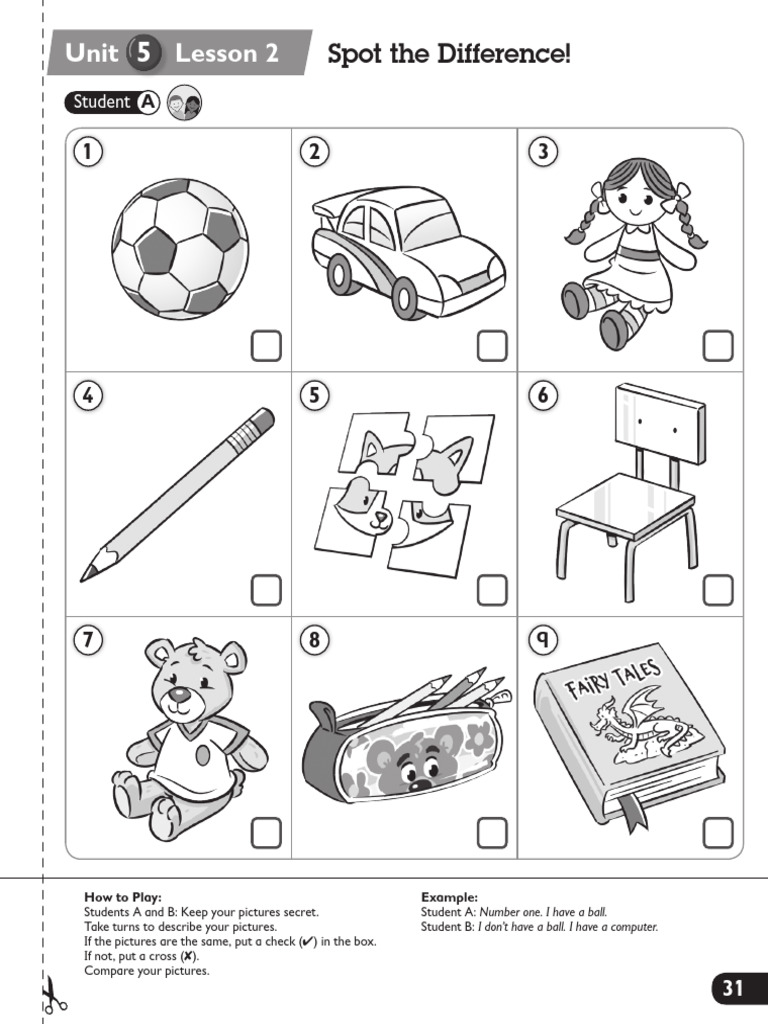 Unit 5 Lesson 2 Spot the Difference!

Student A

1

2

3

4

5

6

7

8

9

FAIRY TALES

How to Play:
Students A and B: Keep your pictures secret.
Take turns to describe your pictures.
If the pictures are the same, put a check (✔) in the box.
If not, put a cross (✘).
Compare your pictures.

Example:
Student A: Number one. I have a ball.
Student B: I don't have a ball. I have a computer.

31