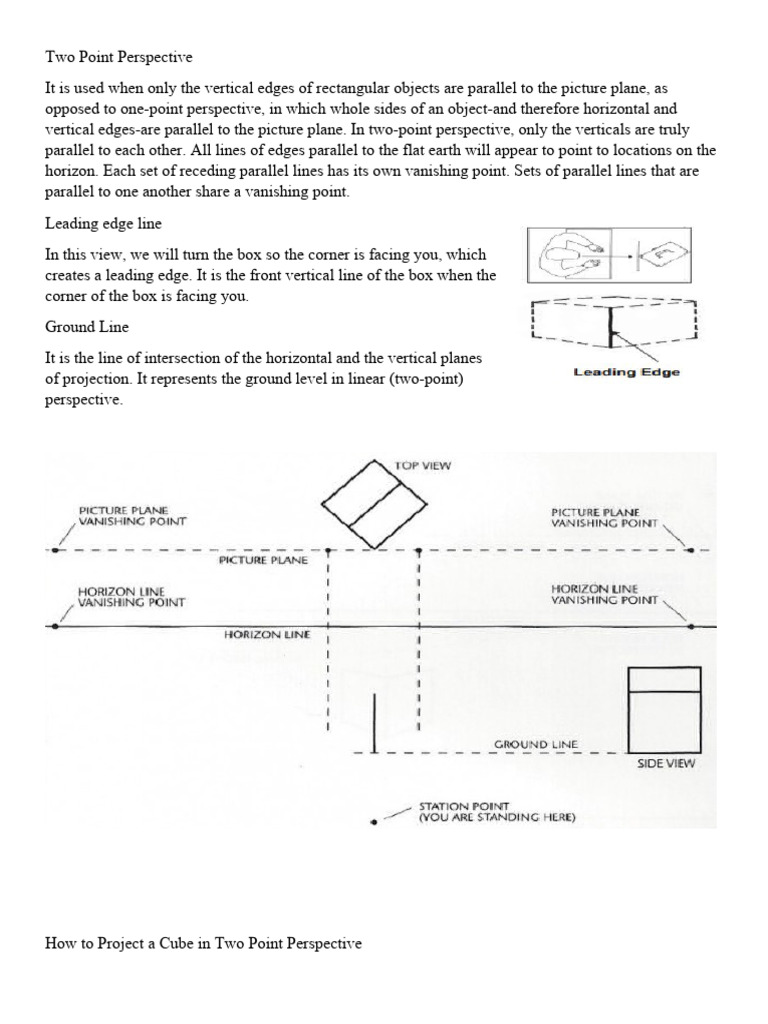 Two Point Perspective

It is used when only the vertical edges of rectangular objects are parallel to the picture plane, as opposed to one-point perspective, in which whole sides of an object-and therefore horizontal and vertical edges-are parallel to the picture plane. In two-point perspective, only the verticals are truly parallel to each other. All lines of edges parallel to the flat earth will appear to point to locations on the horizon. Each set of receding parallel lines has its own vanishing point. Sets of parallel lines that are parallel to one another share a vanishing point.

Leading edge line

In this view, we will turn the box so the corner is facing you, which creates a leading edge. It is the front vertical line of the box when the corner of the box is facing you.

Leading Edge

Ground Line

It is the line of intersection of the horizontal and the vertical planes of projection. It represents the ground level in linear (two-point) perspective.

TOP VIEW

PICTURE PLANE VANISHING POINT

PICTURE PLANE VANISHING POINT

PICTURE PLANE

HORIZON LINE VANISHING POINT

HORIZON LINE VANISHING POINT

HORIZON LINE

GROUND LINE

SIDE VIEW

STATION POINT (YOU ARE STANDING HERE)

How to Project a Cube in Two Point Perspective