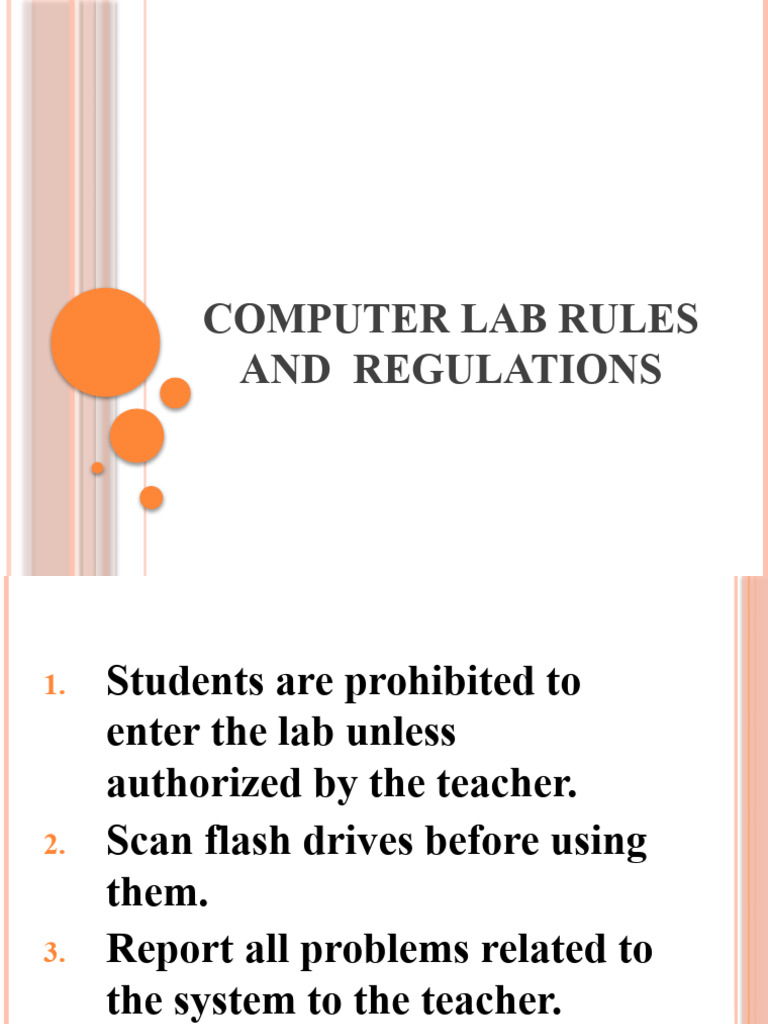 COMPUTER LAB RULES AND REGULATIONS

1. Students are prohibited to enter the lab unless authorized by the teacher.
2. Scan flash drives before using them.
3. Report all problems related to the system to the teacher.