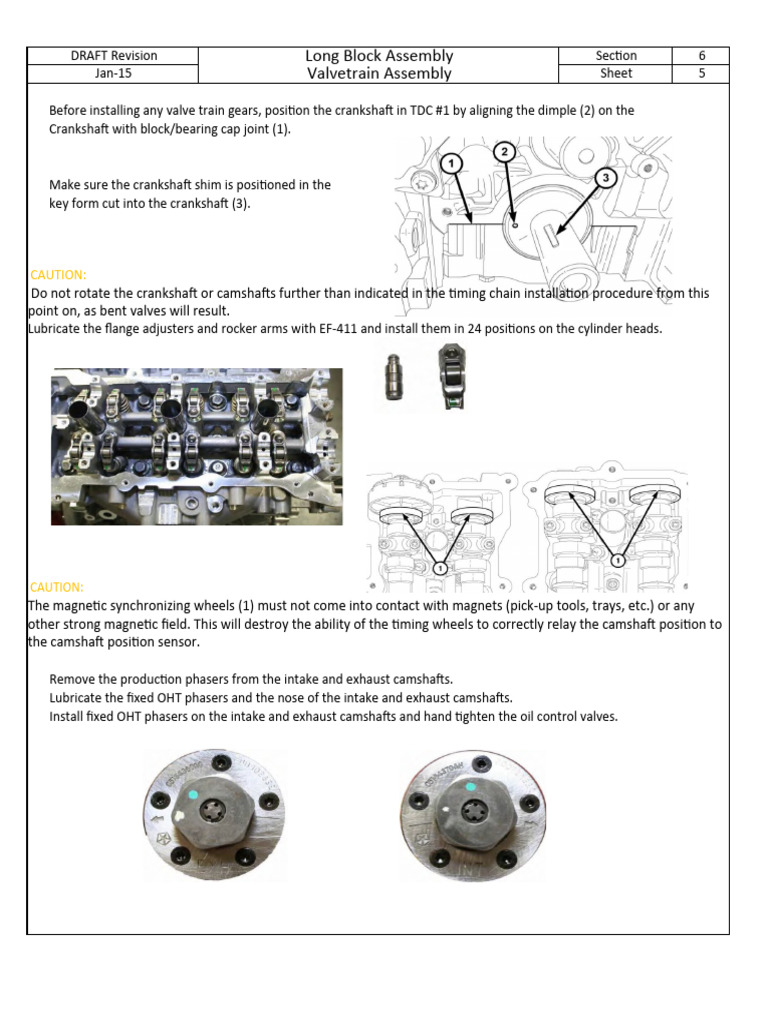 | DRAFT Revision | Long Block Assembly | Section | 6 |
|---|---|---|---|
| Jan-15 | Valvetrain Assembly | Sheet | 5 |

Before installing any valve train gears, position the crankshaft in TDC #1 by aligning the dimple (2) on the Crankshaft with block/bearing cap joint (1).

Make sure the crankshaft shim is positioned in the key form cut into the crankshaft (3).

1 2 3

CAUTION:
Do not rotate the crankshaft or camshafts further than indicated in the timing chain installation procedure from this point on, as bent valves will result.
Lubricate the flange adjusters and rocker arms with EF-411 and install them in 24 positions on the cylinder heads.

1 1

CAUTION:
The magnetic synchronizing wheels (1) must not come into contact with magnets (pick-up tools, trays, etc.) or any other strong magnetic field. This will destroy the ability of the timing wheels to correctly relay the camshaft position to the camshaft position sensor.

Remove the production phasers from the intake and exhaust camshafts.
Lubricate the fixed OHT phasers and the nose of the intake and exhaust camshafts.
Install fixed OHT phasers on the intake and exhaust camshafts and hand tighten the oil control valves.