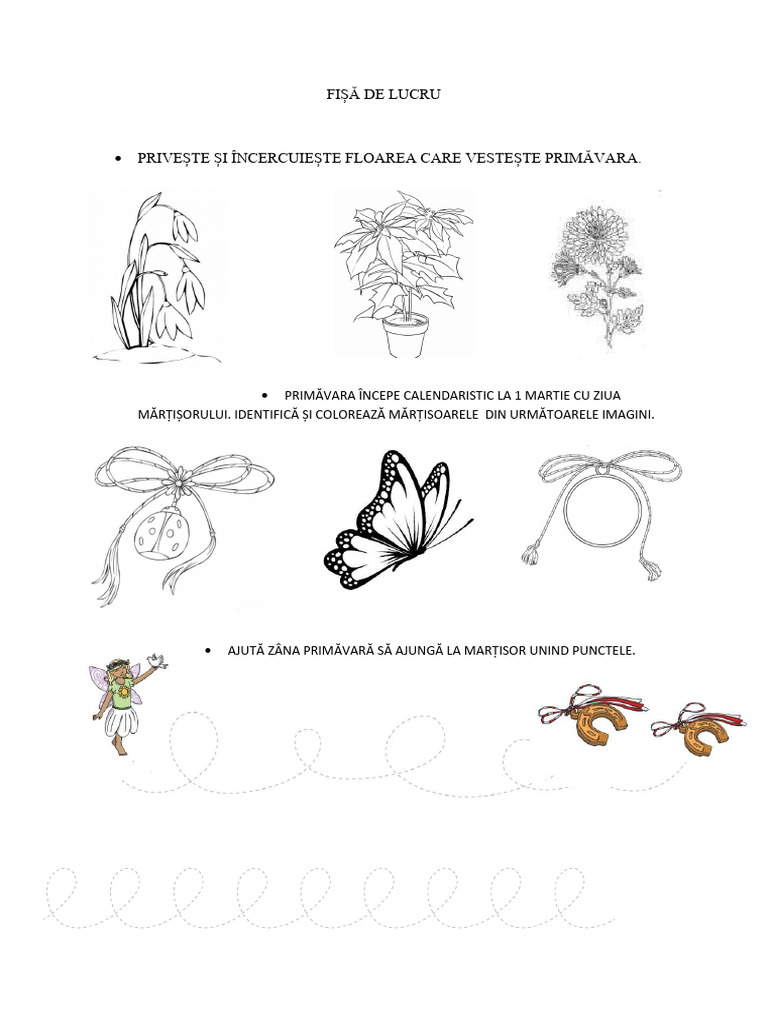 FIȘĂ DE LUCRU

• PRIVEȘTE ȘI ÎNCERCUIEȘTE FLOAREA CARE VESTEȘTE PRIMĂVARA.

• PRIMĂVARA ÎNCEPE CALENDARISTIC LA 1 MARTIE CU ZIUA MĂRȚIȘORULUI. IDENTIFICĂ ȘI COLOREAZĂ MĂRȚISOARELE DIN URMĂTOARELE IMAGINI.

• AJUTĂ ZÂNA PRIMĂVARĂ SĂ AJUNGĂ LA MARȚISOR UNIND PUNCTELE.