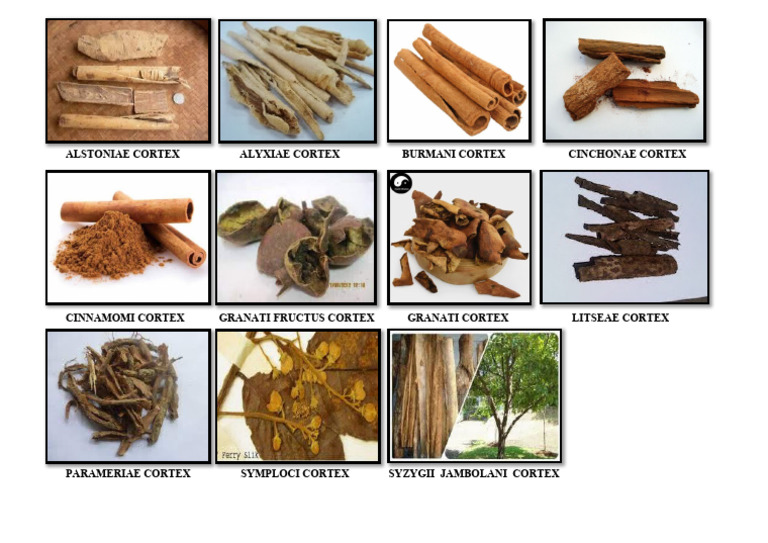 ALSTONIAE CORTEX

ALYXIAE CORTEX

BURMANI CORTEX

CINCHONAE CORTEX

CINNAMOMI CORTEX

GRANATI FRUCTUS CORTEX

GRANATI CORTEX

LITSEAE CORTEX

PARAMERIAE CORTEX

Ferry Slik

SYMPLOCI CORTEX

SYZYGII JAMBOLANI CORTEX