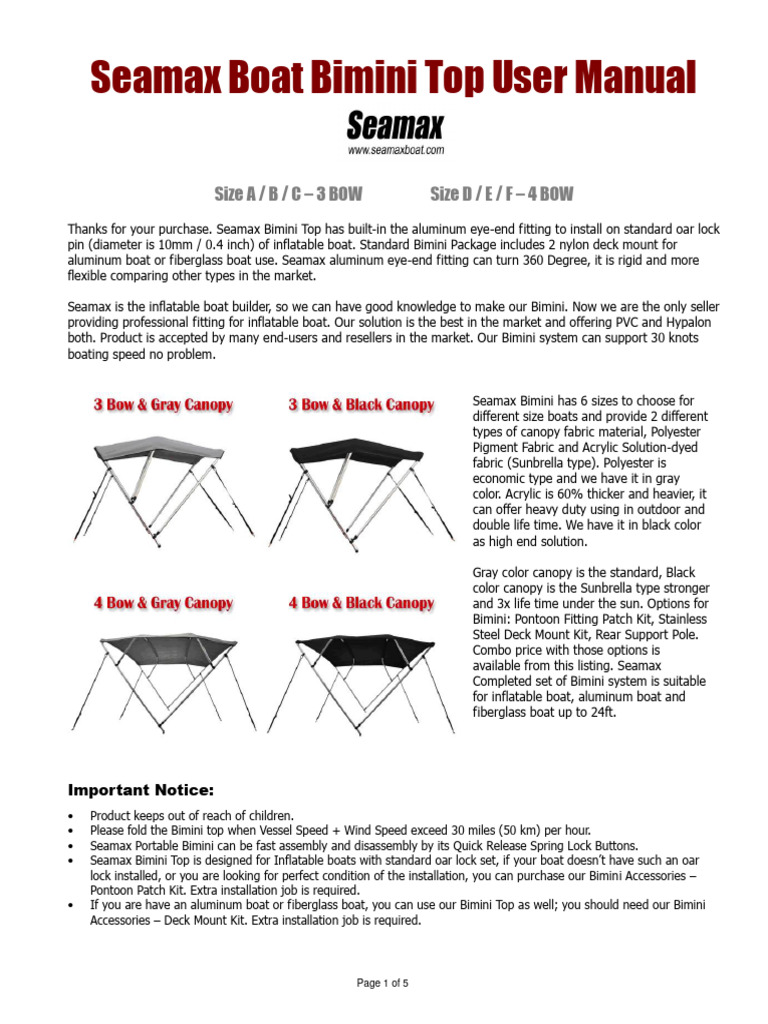 Seamax Boat Bimini Top User Manual

Seamax
www.seamaxboat.com

Size A / B / C – 3 BOW

Size D / E / F – 4 BOW

Thanks for your purchase. Seamax Bimini Top has built-in the aluminum eye-end fitting to install on standard oar lock pin (diameter is 10mm / 0.4 inch) of inflatable boat. Standard Bimini Package includes 2 nylon deck mount for aluminum boat or fiberglass boat use. Seamax aluminum eye-end fitting can turn 360 Degree, it is rigid and more flexible comparing other types in the market.

Seamax is the inflatable boat builder, so we can have good knowledge to make our Bimini. Now we are the only seller providing professional fitting for inflatable boat. Our solution is the best in the market and offering PVC and Hypalon both. Product is accepted by many end-users and resellers in the market. Our Bimini system can support 30 knots boating speed no problem.

3 Bow & Gray Canopy

3 Bow & Black Canopy

4 Bow & Gray Canopy

4 Bow & Black Canopy

Seamax Bimini has 6 sizes to choose for different size boats and provide 2 different types of canopy fabric material, Polyester Pigment Fabric and Acrylic Solution-dyed fabric (Sunbrella type). Polyester is economic type and we have it in gray color. Acrylic is 60% thicker and heavier, it can offer heavy duty using in outdoor and double life time. We have it in black color as high end solution.

Gray color canopy is the standard, Black color canopy is the Sunbrella type stronger and 3x life time under the sun. Options for Bimini: Pontoon Fitting Patch Kit, Stainless Steel Deck Mount Kit, Rear Support Pole. Combo price with those options is available from this listing. Seamax Completed set of Bimini system is suitable for inflatable boat, aluminum boat and fiberglass boat up to 24ft.

Important Notice:

• Product keeps out of reach of children.
• Please fold the Bimini top when Vessel Speed + Wind Speed exceed 30 miles (50 km) per hour.
• Seamax Portable Bimini can be fast assembly and disassembly by its Quick Release Spring Lock Buttons.
• Seamax Bimini Top is designed for Inflatable boats with standard oar lock set, if your boat doesn't have such an oar lock installed, or you are looking for perfect condition of the installation, you can purchase our Bimini Accessories – Pontoon Patch Kit. Extra installation job is required.
• If you are have an aluminum boat or fiberglass boat, you can use our Bimini Top as well; you should need our Bimini Accessories – Deck Mount Kit. Extra installation job is required.

Page 1 of 5