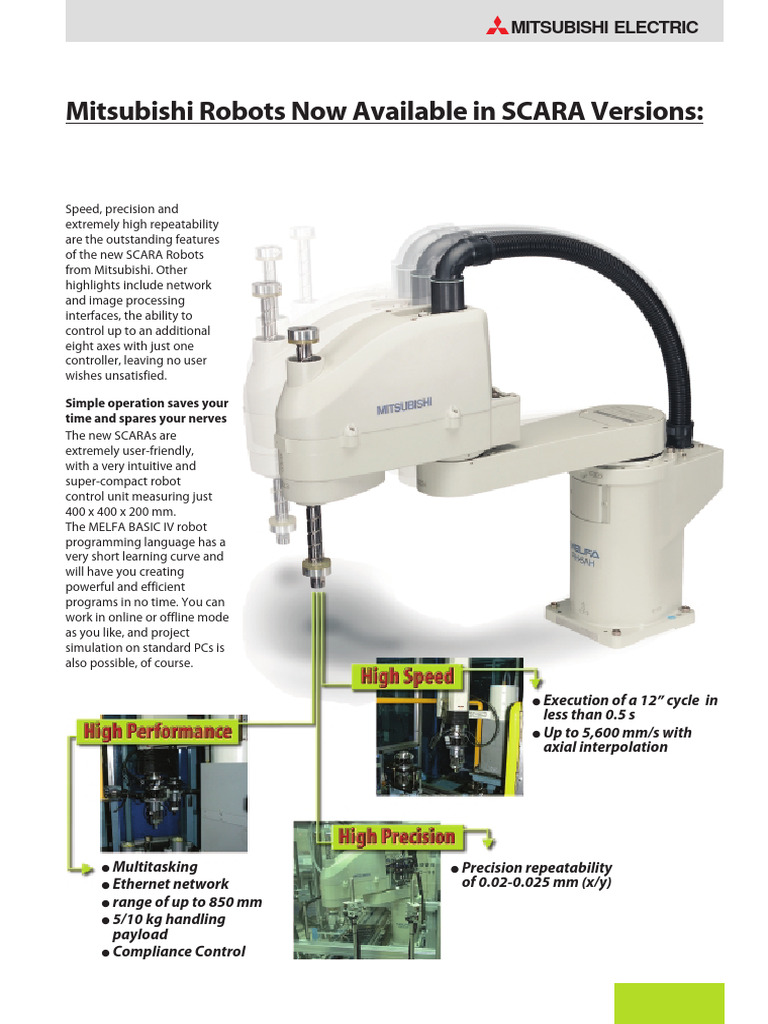 MITSUBISHI ELECTRIC

Mitsubishi Robots Now Available in SCARA Versions:

Speed, precision and extremely high repeatability are the outstanding features of the new SCARA Robots from Mitsubishi. Other highlights include network and image processing interfaces, the ability to control up to an additional eight axes with just one controller, leaving no user wishes unsatisfied.

Simple operation saves your time and spares your nerves
The new SCARAs are extremely user-friendly, with a very intuitive and super-compact robot control unit measuring just 400 x 400 x 200 mm.
The MELFA BASIC IV robot programming language has a very short learning curve and will have you creating powerful and efficient programs in no time. You can work in online or offline mode as you like, and project simulation on standard PCs is also possible, of course.

MITSUBISHI

MELFA

High Speed
● Execution of a 12" cycle in less than 0.5 s
● Up to 5,600 mm/s with axial interpolation

High Performance
● Multitasking
● Ethernet network
● range of up to 850 mm
● 5/10 kg handling payload
● Compliance Control

High Precision
● Precision repeatability of 0.02-0.025 mm (x/y)