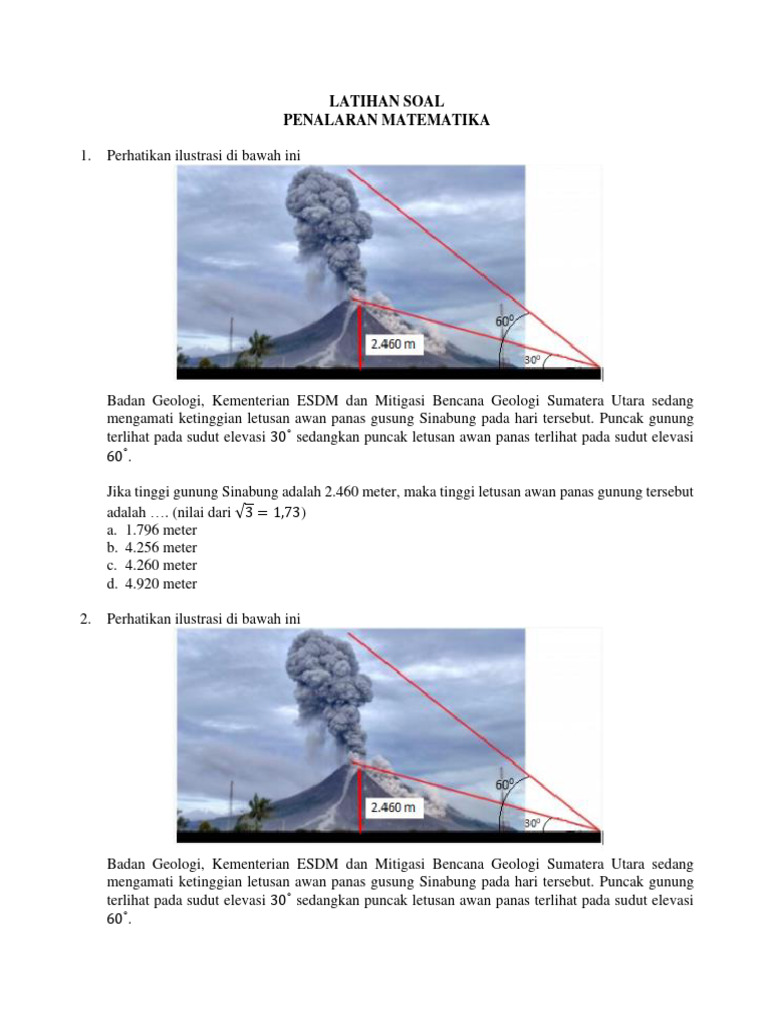 LATIHAN SOAL
PENALARAN MATEMATIKA

1. Perhatikan ilustrasi di bawah ini

$60^0$

2.460 m

$30^0$

Badan Geologi, Kementerian ESDM dan Mitigasi Bencana Geologi Sumatera Utara sedang mengamati ketinggian letusan awan panas gusung Sinabung pada hari tersebut. Puncak gunung terlihat pada sudut elevasi $30^\circ$ sedangkan puncak letusan awan panas terlihat pada sudut elevasi $60^\circ$.

Jika tinggi gunung Sinabung adalah 2.460 meter, maka tinggi letusan awan panas gunung tersebut adalah …. (nilai dari $\sqrt{3} = 1,73$)
a. 1.796 meter
b. 4.256 meter
c. 4.260 meter
d. 4.920 meter

2. Perhatikan ilustrasi di bawah ini

$60^0$

2.460 m

$30^0$

Badan Geologi, Kementerian ESDM dan Mitigasi Bencana Geologi Sumatera Utara sedang mengamati ketinggian letusan awan panas gusung Sinabung pada hari tersebut. Puncak gunung terlihat pada sudut elevasi $30^\circ$ sedangkan puncak letusan awan panas terlihat pada sudut elevasi $60^\circ$.