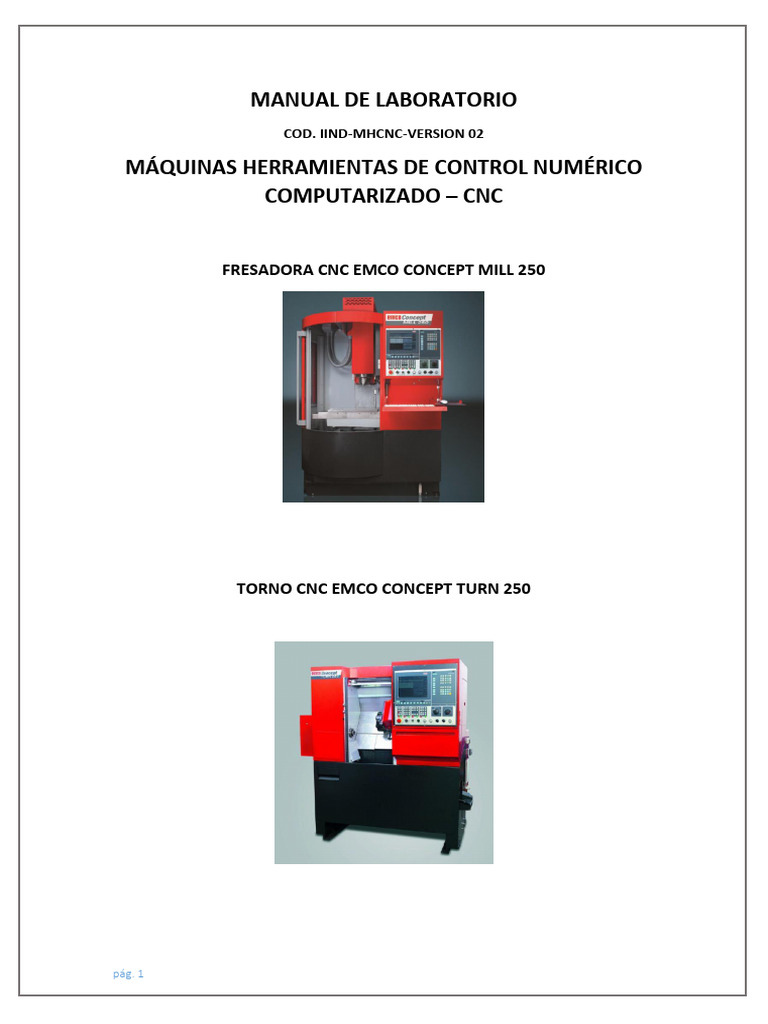 MANUAL DE LABORATORIO

COD. IIND-MHCNC-VERSION 02

MÁQUINAS HERRAMIENTAS DE CONTROL NUMÉRICO COMPUTARIZADO – CNC

FRESADORA CNC EMCO CONCEPT MILL 250

EMCO Concept

TORNO CNC EMCO CONCEPT TURN 250

pág. 1