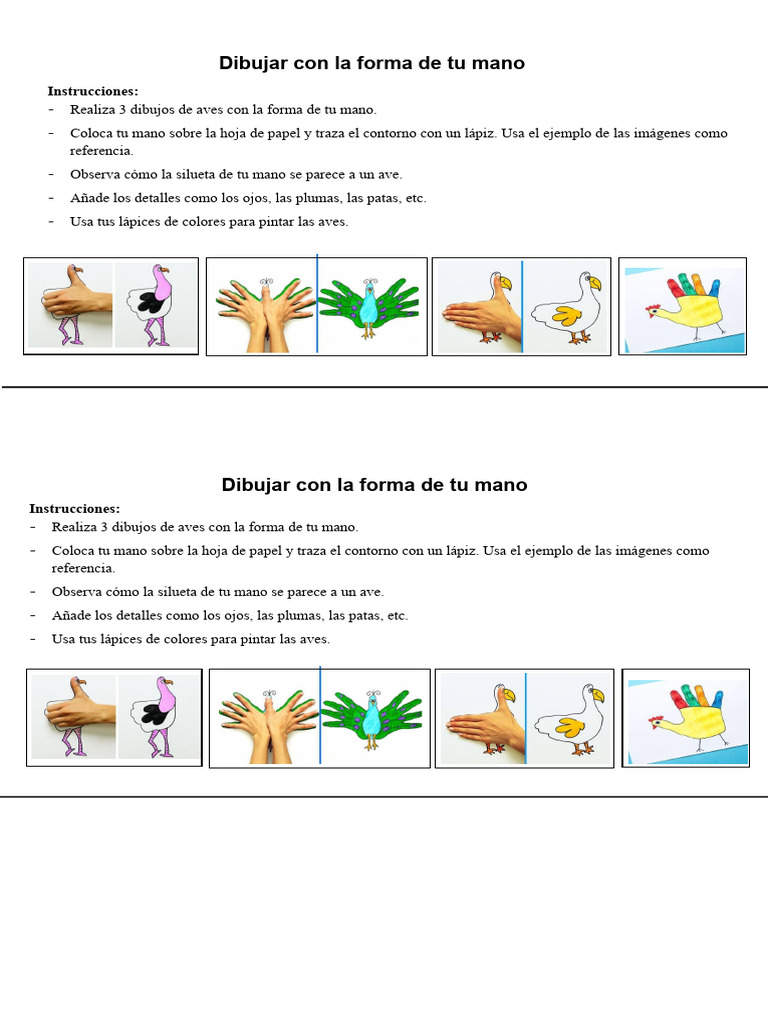 Dibujar con la forma de tu mano

Instrucciones:
- Realiza 3 dibujos de aves con la forma de tu mano.
- Coloca tu mano sobre la hoja de papel y traza el contorno con un lápiz. Usa el ejemplo de las imágenes como referencia.
- Observa cómo la silueta de tu mano se parece a un ave.
- Añade los detalles como los ojos, las plumas, las patas, etc.
- Usa tus lápices de colores para pintar las aves.

Dibujar con la forma de tu mano

Instrucciones:
- Realiza 3 dibujos de aves con la forma de tu mano.
- Coloca tu mano sobre la hoja de papel y traza el contorno con un lápiz. Usa el ejemplo de las imágenes como referencia.
- Observa cómo la silueta de tu mano se parece a un ave.
- Añade los detalles como los ojos, las plumas, las patas, etc.
- Usa tus lápices de colores para pintar las aves.