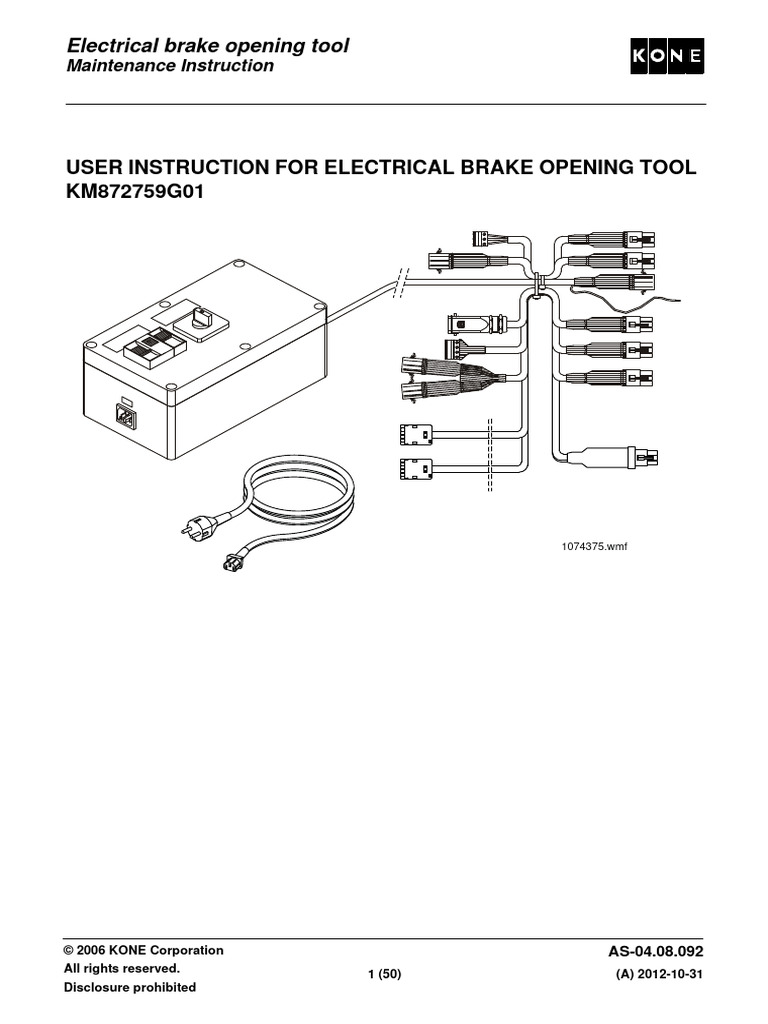 Electrical brake opening tool
Maintenance Instruction

KONE

USER INSTRUCTION FOR ELECTRICAL BRAKE OPENING TOOL KM872759G01

1074375.wmf

© 2006 KONE Corporation
All rights reserved.
Disclosure prohibited

1 (50)

AS-04.08.092
(A) 2012-10-31