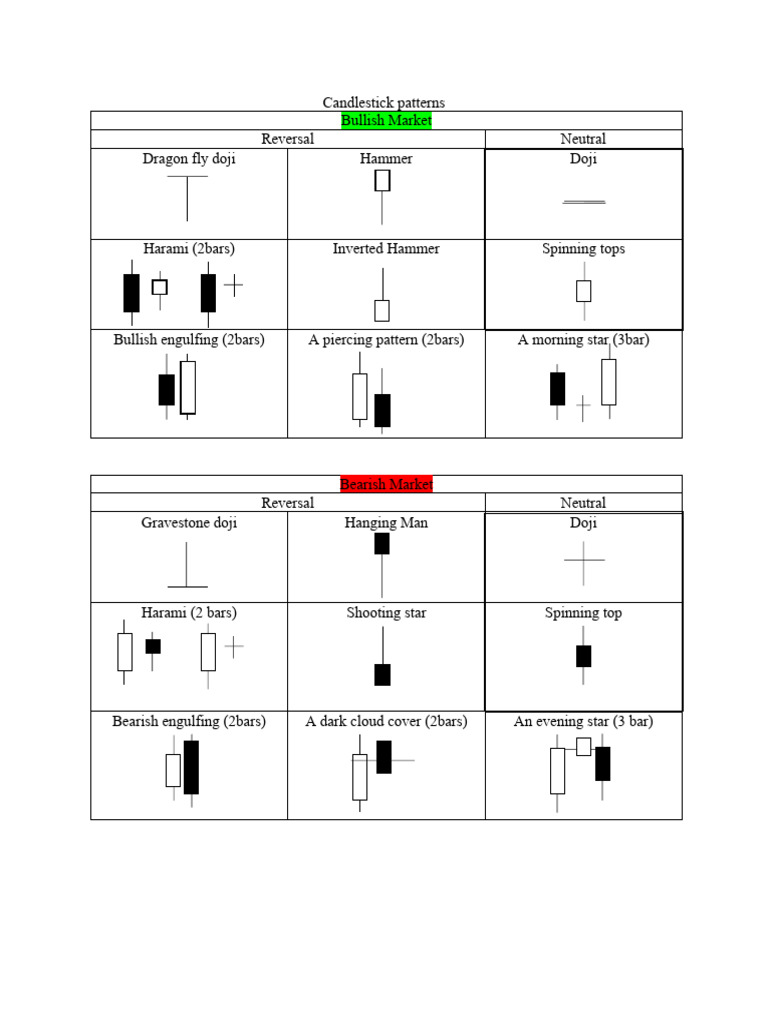 Candlestick patterns

| Bullish Market | | |
|---|---|---|
| Reversal | | Neutral |
| Dragon fly doji | Hammer | Doji |
| Harami (2bars) | Inverted Hammer | Spinning tops |
| Bullish engulfing (2bars) | A piercing pattern (2bars) | A morning star (3bar) |

| Bearish Market | | |
|---|---|---|
| Reversal | | Neutral |
| Gravestone doji | Hanging Man | Doji |
| Harami (2 bars) | Shooting star | Spinning top |
| Bearish engulfing (2bars) | A dark cloud cover (2bars) | An evening star (3 bar) |