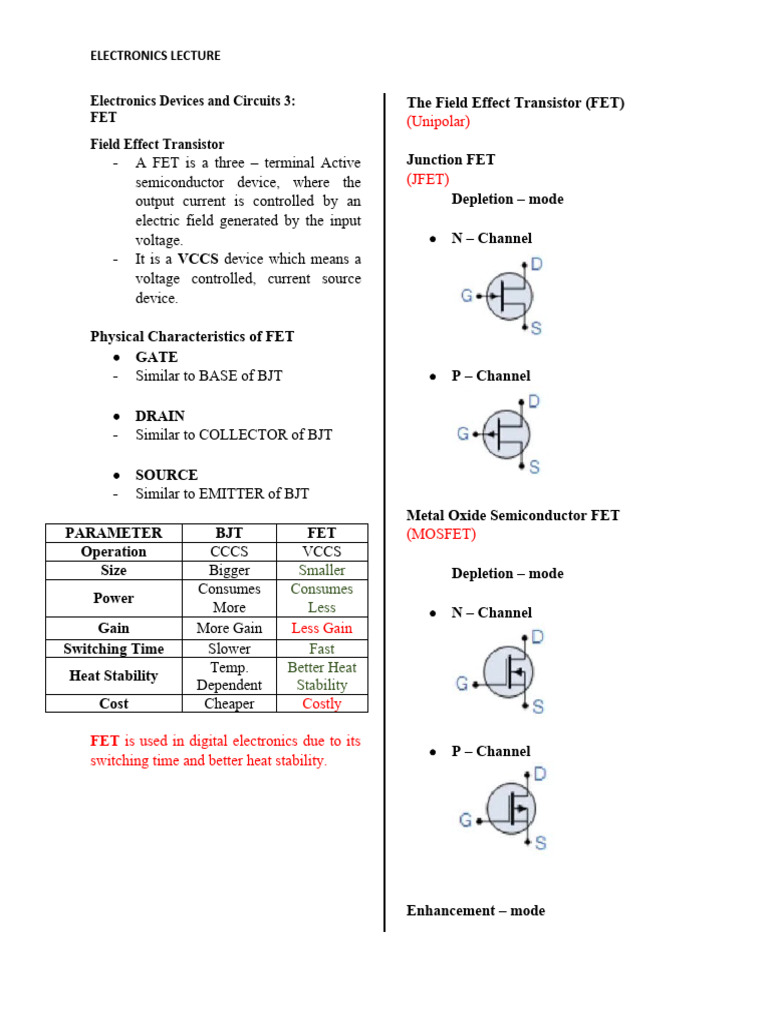 ELECTRONICS LECTURE

Electronics Devices and Circuits 3:
FET

Field Effect Transistor
- A FET is a three – terminal Active semiconductor device, where the output current is controlled by an electric field generated by the input voltage.
- It is a VCCS device which means a voltage controlled, current source device.

Physical Characteristics of FET
• GATE
- Similar to BASE of BJT

• DRAIN
- Similar to COLLECTOR of BJT

• SOURCE
- Similar to EMITTER of BJT

| PARAMETER | BJT | FET |
|---|---|---|
| Operation | CCCS | VCCS |
| Size | Bigger | Smaller |
| Power | Consumes More | Consumes Less |
| Gain | More Gain | Less Gain |
| Switching Time | Slower | Fast |
| Heat Stability | Temp. Dependent | Better Heat Stability |
| Cost | Cheaper | Costly |

FET is used in digital electronics due to its switching time and better heat stability.

The Field Effect Transistor (FET)
(Unipolar)

Junction FET
(JFET)
Depletion – mode

• N – Channel

D
G
S

• P – Channel

D
G
S

Metal Oxide Semiconductor FET
(MOSFET)

Depletion – mode

• N – Channel

D
G
S

• P – Channel

D
G
S

Enhancement – mode