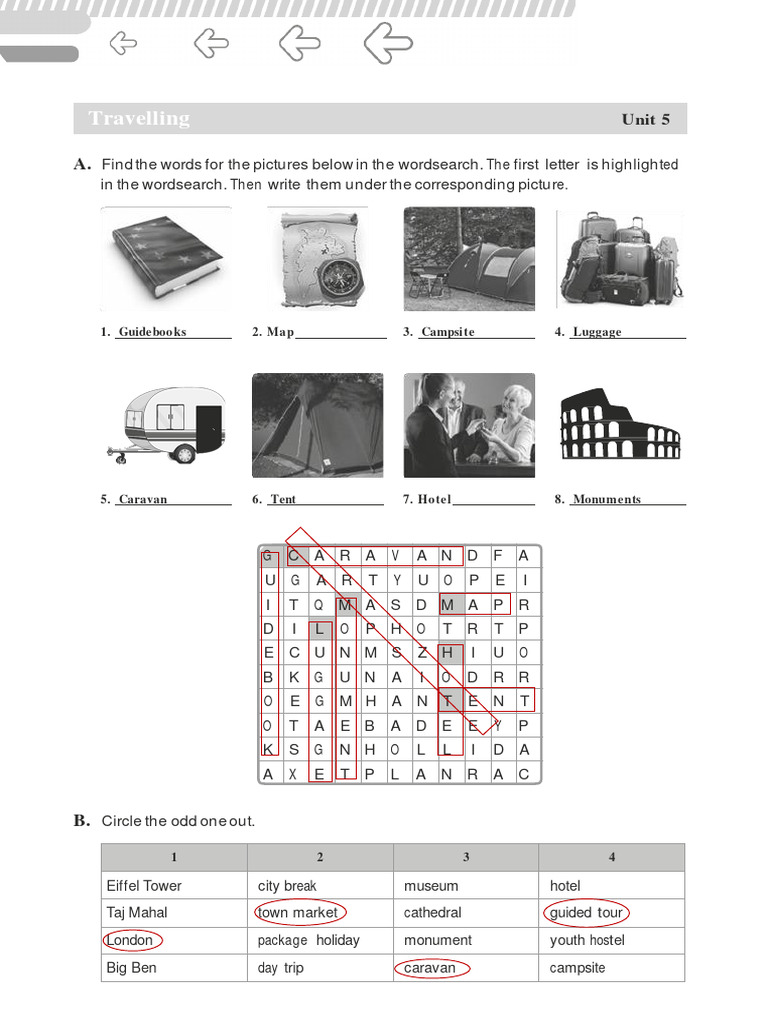 Travelling Unit 5

A. Find the words for the pictures below in the wordsearch. The first letter is highlighted in the wordsearch. Then write them under the corresponding picture.

1. Guidebooks 2. Map 3. Campsite 4. Luggage

5. Caravan 6. Tent 7. Hotel 8. Monuments

| G | C | A | R | A | V | A | N | D | F | A |
|---|---|---|---|---|---|---|---|---|---|---|
| U | G | A | R | T | Y | U | O | P | E | I |
| I | T | Q | M | A | S | D | M | A | P | R |
| D | I | L | O | P | H | O | T | R | T | P |
| E | C | U | N | M | S | Z | H | I | U | O |
| B | K | G | U | N | A | I | O | D | R | R |
| O | E | G | M | H | A | N | T | E | N | T |
| O | T | A | E | B | A | D | E | E | Y | P |
| K | S | G | N | H | O | L | L | I | D | A |
| A | X | E | T | P | L | A | N | R | A | C |

B. Circle the odd one out.

| 1 | 2 | 3 | 4 |
|---|---|---|---|
| Eiffel Tower | city break | museum | hotel |
| Taj Mahal | town market | cathedral | guided tour |
| London | package holiday | monument | youth hostel |
| Big Ben | day trip | caravan | campsite |