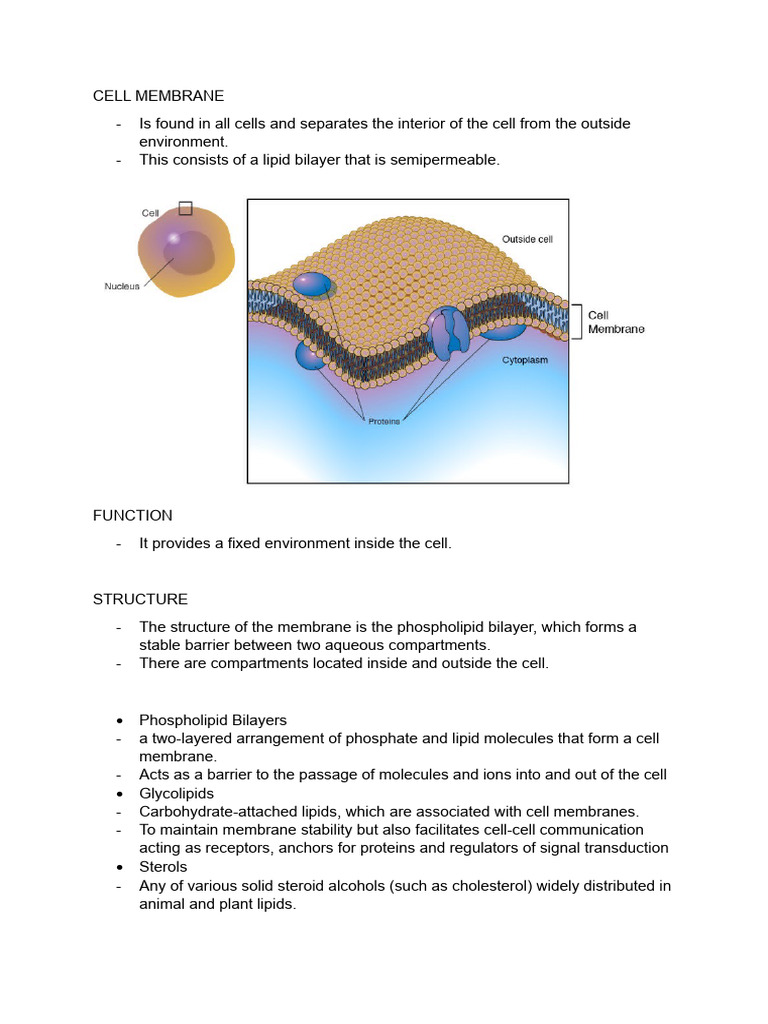 CELL MEMBRANE

- Is found in all cells and separates the interior of the cell from the outside environment.
- This consists of a lipid bilayer that is semipermeable.

Cell

Nucleus

Outside cell

Cell Membrane

Cytoplasm

Proteins

FUNCTION

- It provides a fixed environment inside the cell.

STRUCTURE

- The structure of the membrane is the phospholipid bilayer, which forms a stable barrier between two aqueous compartments.
- There are compartments located inside and outside the cell.

• Phospholipid Bilayers
- a two-layered arrangement of phosphate and lipid molecules that form a cell membrane.
- Acts as a barrier to the passage of molecules and ions into and out of the cell
• Glycolipids
- Carbohydrate-attached lipids, which are associated with cell membranes.
- To maintain membrane stability but also facilitates cell-cell communication acting as receptors, anchors for proteins and regulators of signal transduction
• Sterols
- Any of various solid steroid alcohols (such as cholesterol) widely distributed in animal and plant lipids.