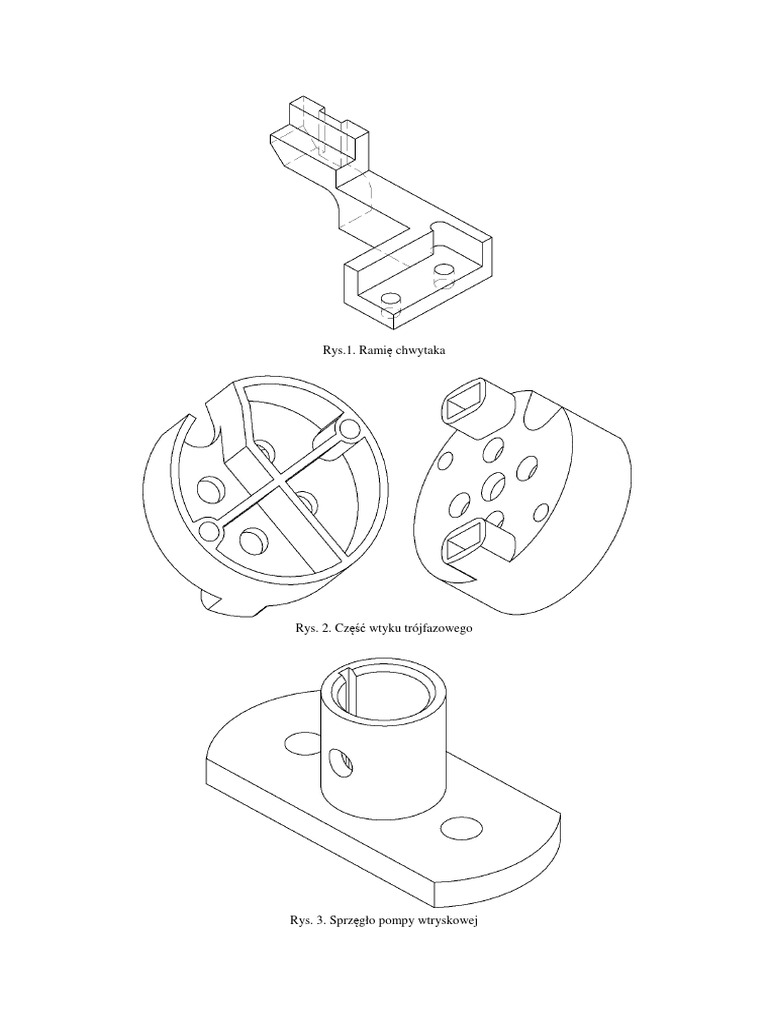 Rys.1. Ramię chwytaka

Rys. 2. Część wtyku trójfazowego

Rys. 3. Sprzęgło pompy wtryskowej