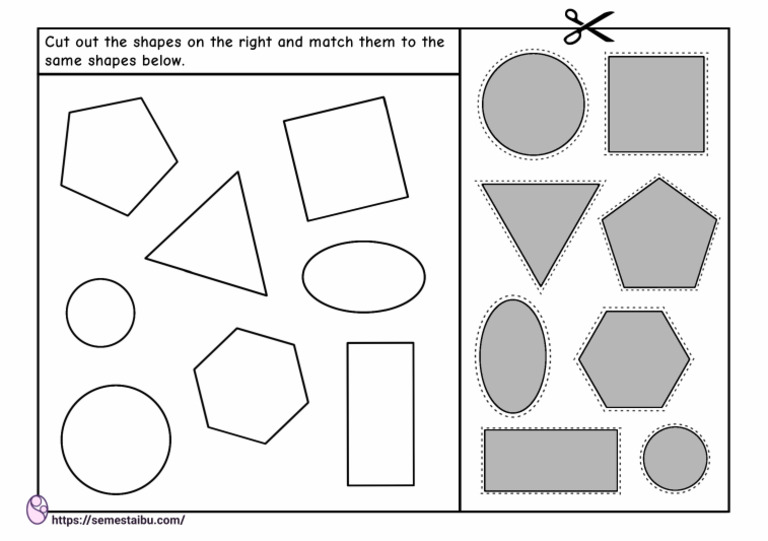 Cut out the shapes on the right and match them to the same shapes below.

https://semestaibu.com/