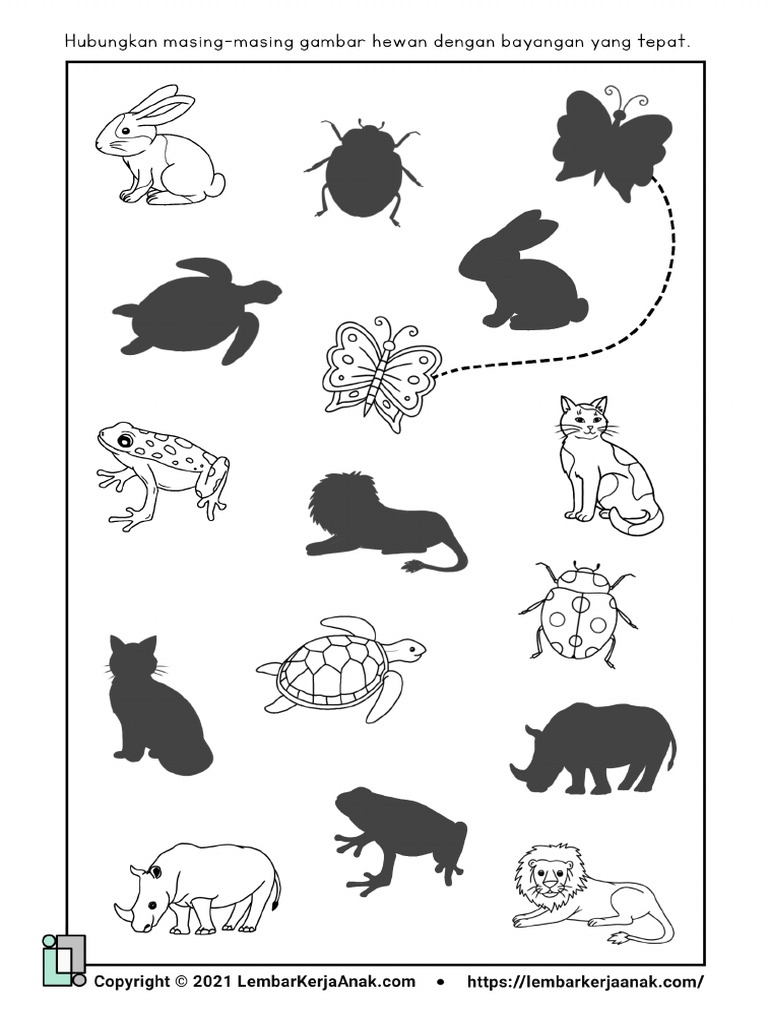 Hubungkan masing-masing gambar hewan dengan bayangan yang tepat.

Copyright © 2021 LembarKerjaAnak.com • https://lembarkerjaanak.com/