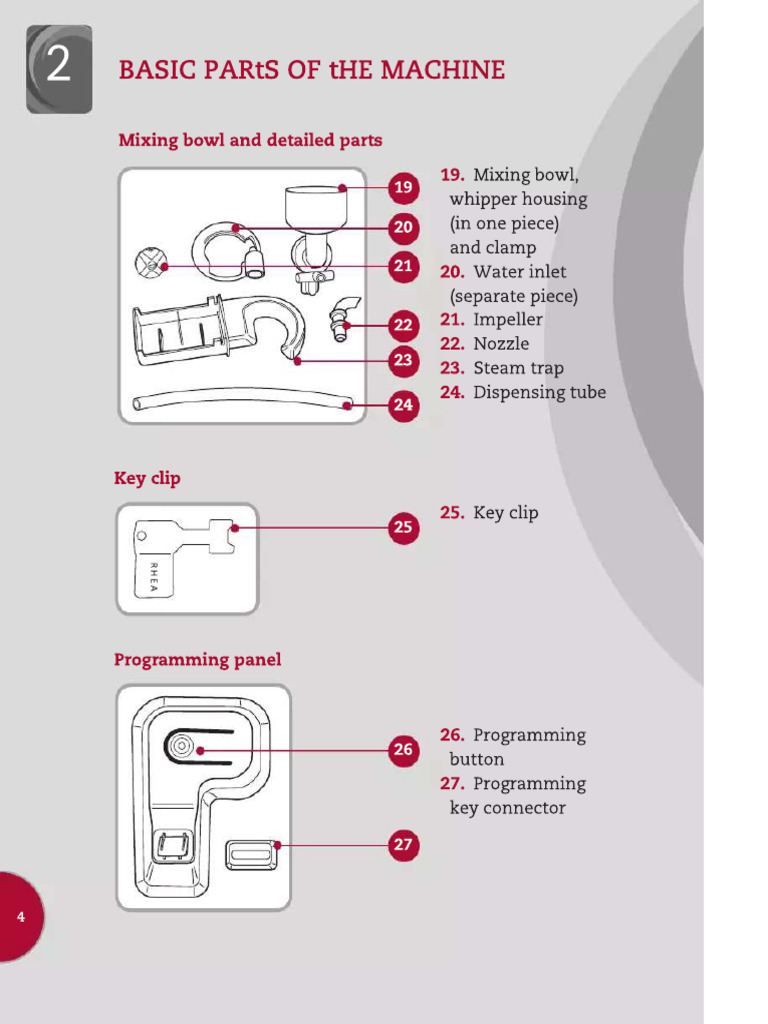 2

BASIC PARtS OF tHE MACHINE

Mixing bowl and detailed parts

19
20
21
22
23
24

19. Mixing bowl, whipper housing (in one piece) and clamp
20. Water inlet (separate piece)
21. Impeller
22. Nozzle
23. Steam trap
24. Dispensing tube

Key clip

RHEA

25

25. Key clip

Programming panel

26
27

26. Programming button
27. Programming key connector

4