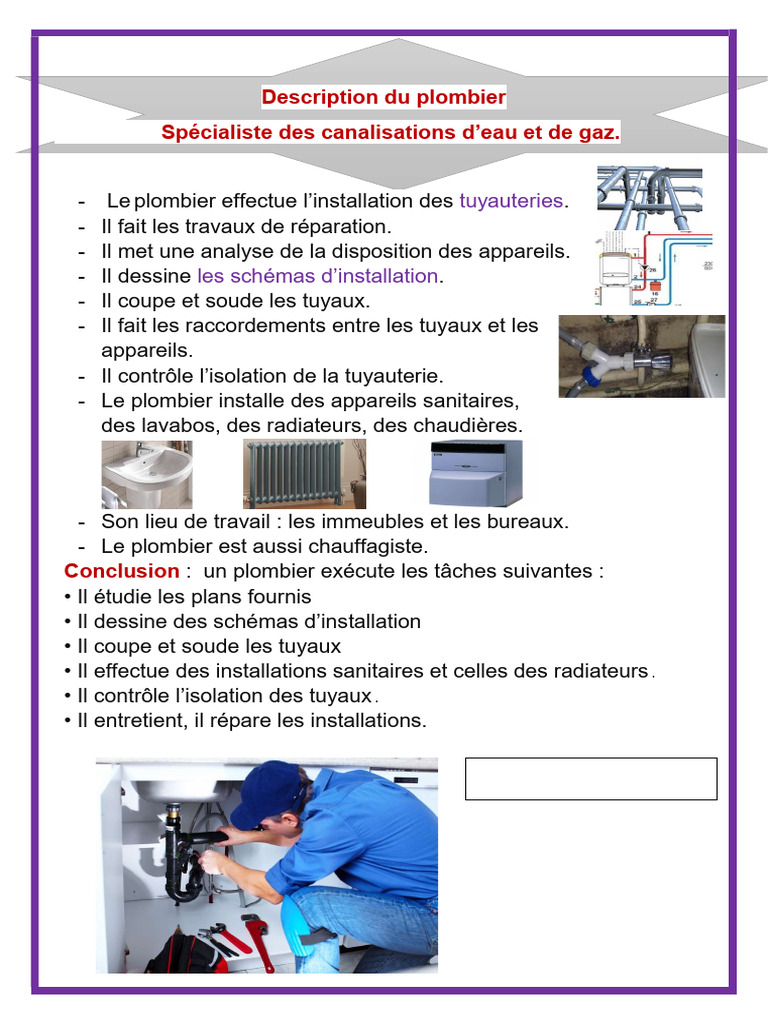 Description du plombier

Spécialiste des canalisations d'eau et de gaz.

- Le plombier effectue l'installation des tuyauteries.
- Il fait les travaux de réparation.
- Il met une analyse de la disposition des appareils.
- Il dessine les schémas d'installation.
- Il coupe et soude les tuyaux.
- Il fait les raccordements entre les tuyaux et les appareils.
- Il contrôle l'isolation de la tuyauterie.
- Le plombier installe des appareils sanitaires, des lavabos, des radiateurs, des chaudières.
- Son lieu de travail : les immeubles et les bureaux.
- Le plombier est aussi chauffagiste.

Conclusion : un plombier exécute les tâches suivantes :
• Il étudie les plans fournis
• Il dessine des schémas d'installation
• Il coupe et soude les tuyaux
• Il effectue des installations sanitaires et celles des radiateurs.
• Il contrôle l'isolation des tuyaux.
• Il entretient, il répare les installations.