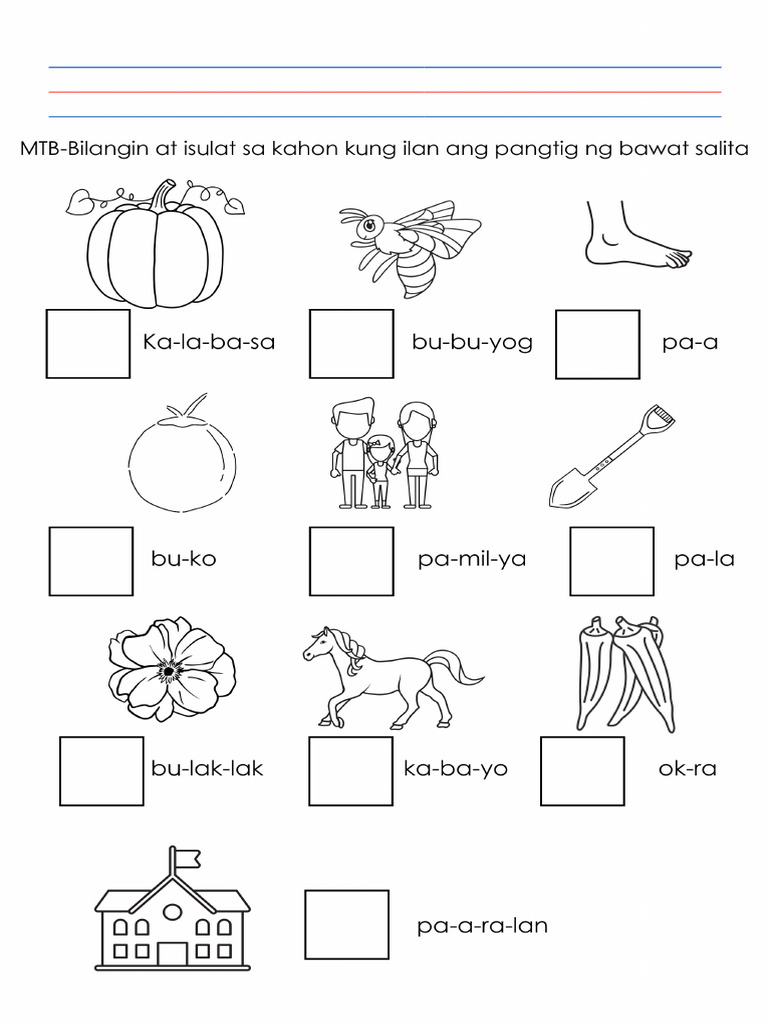 MTB-Bilangin at isulat sa kahon kung ilan ang pangtig ng bawat salita

Ka-la-ba-sa

bu-bu-yog

pa-a

bu-ko

pa-mil-ya

pa-la

bu-lak-lak

ka-ba-yo

ok-ra

pa-a-ra-lan