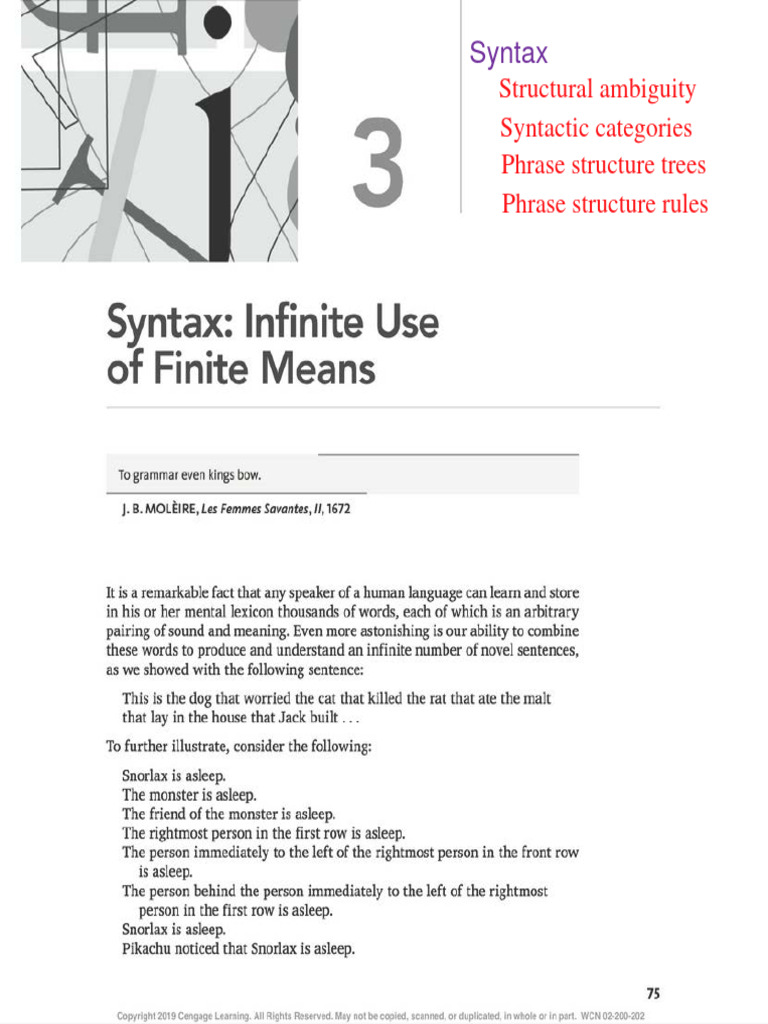 3

Syntax
Structural ambiguity
Syntactic categories
Phrase structure trees
Phrase structure rules

Syntax: Infinite Use of Finite Means

To grammar even kings bow.

J. B. MOLÈIRE, Les Femmes Savantes, II, 1672

It is a remarkable fact that any speaker of a human language can learn and store in his or her mental lexicon thousands of words, each of which is an arbitrary pairing of sound and meaning. Even more astonishing is our ability to combine these words to produce and understand an infinite number of novel sentences, as we showed with the following sentence:

This is the dog that worried the cat that killed the rat that ate the malt that lay in the house that Jack built . . .

To further illustrate, consider the following:

Snorlax is asleep.
The monster is asleep.
The friend of the monster is asleep.
The rightmost person in the first row is asleep.
The person immediately to the left of the rightmost person in the front row is asleep.
The person behind the person immediately to the left of the rightmost person in the first row is asleep.
Snorlax is asleep.
Pikachu noticed that Snorlax is asleep.

75

Copyright 2019 Cengage Learning. All Rights Reserved. May not be copied, scanned, or duplicated, in whole or in part. WCN 02-200-202