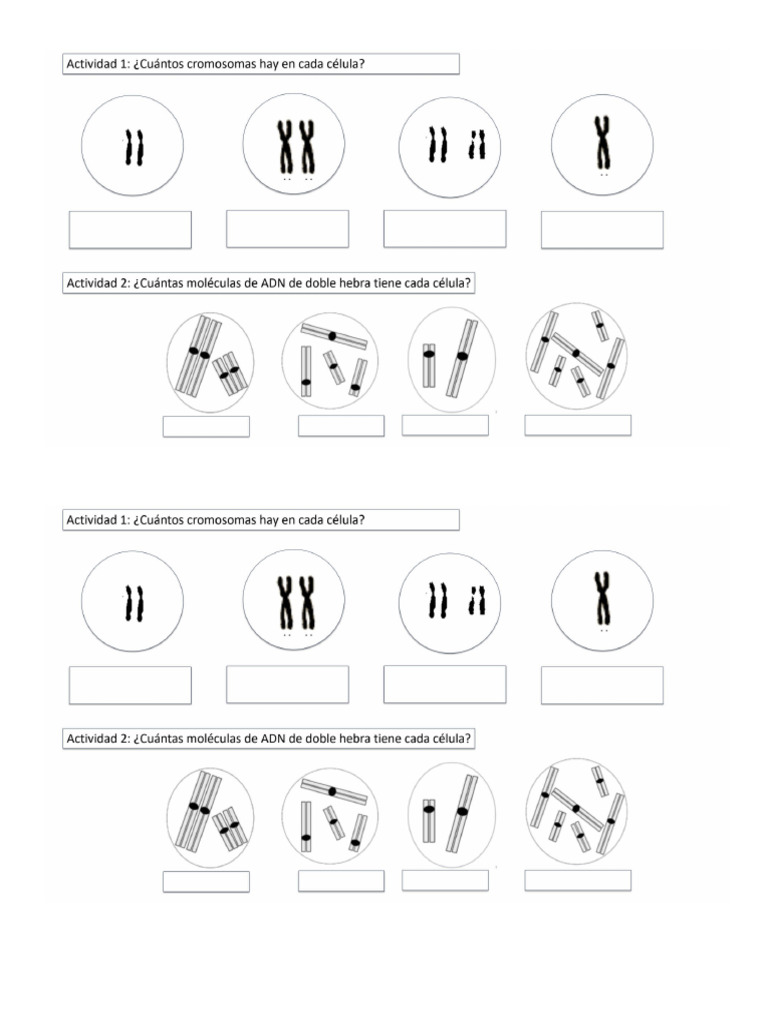 Actividad 1: ¿Cuántos cromosomas hay en cada célula?

Actividad 2: ¿Cuántas moléculas de ADN de doble hebra tiene cada célula?

Actividad 1: ¿Cuántos cromosomas hay en cada célula?

Actividad 2: ¿Cuántas moléculas de ADN de doble hebra tiene cada célula?