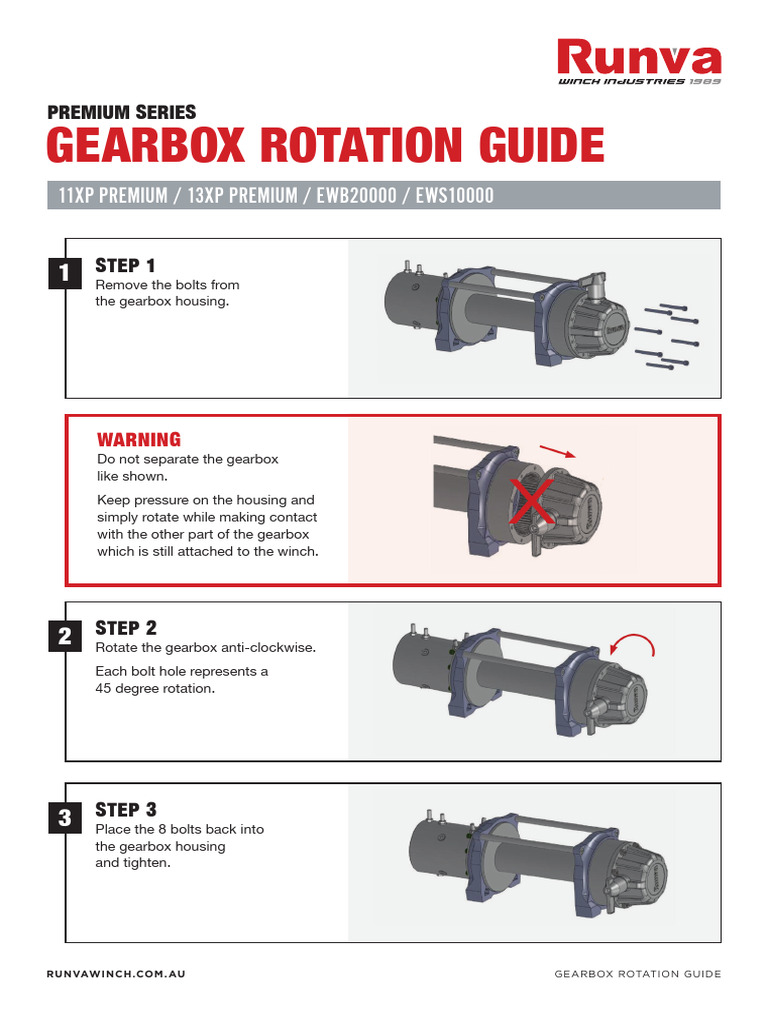 Runva
WINCH INDUSTRIES 1989

PREMIUM SERIES
GEARBOX ROTATION GUIDE

11XP PREMIUM / 13XP PREMIUM / EWB20000 / EWS10000

1
STEP 1
Remove the bolts from the gearbox housing.

WARNING
Do not separate the gearbox like shown.

Keep pressure on the housing and simply rotate while making contact with the other part of the gearbox which is still attached to the winch.

2
STEP 2
Rotate the gearbox anti-clockwise.

Each bolt hole represents a 45 degree rotation.

3
STEP 3
Place the 8 bolts back into the gearbox housing and tighten.

RUNVAWINCH.COM.AU

GEARBOX ROTATION GUIDE