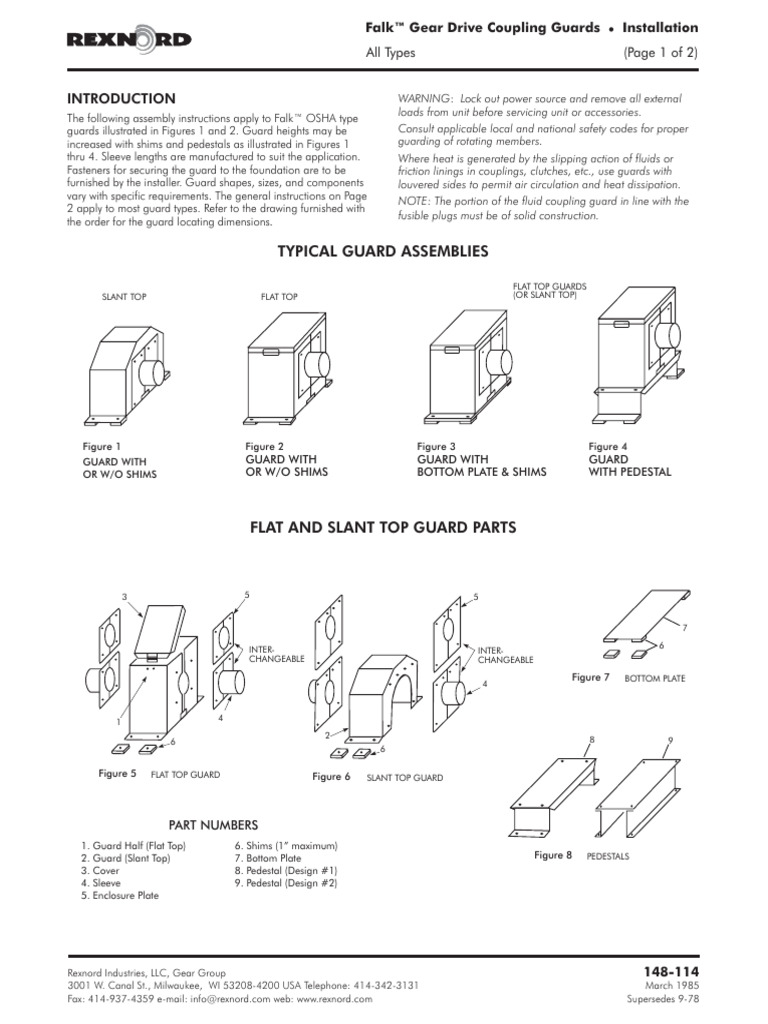 REXNORD

Falk™ Gear Drive Coupling Guards • Installation
All Types (Page 1 of 2)

INTRODUCTION

The following assembly instructions apply to Falk™ OSHA type guards illustrated in Figures 1 and 2. Guard heights may be increased with shims and pedestals as illustrated in Figures 1 thru 4. Sleeve lengths are manufactured to suit the application. Fasteners for securing the guard to the foundation are to be furnished by the installer. Guard shapes, sizes, and components vary with specific requirements. The general instructions on Page 2 apply to most guard types. Refer to the drawing furnished with the order for the guard locating dimensions.

WARNING: Lock out power source and remove all external loads from unit before servicing unit or accessories.

Consult applicable local and national safety codes for proper guarding of rotating members.

Where heat is generated by the slipping action of fluids or friction linings in couplings, clutches, etc., use guards with louvered sides to permit air circulation and heat dissipation.

NOTE: The portion of the fluid coupling guard in line with the fusible plugs must be of solid construction.

TYPICAL GUARD ASSEMBLIES

SLANT TOP
FLAT TOP
FLAT TOP GUARDS (OR SLANT TOP)

Figure 1
GUARD WITH OR W/O SHIMS

Figure 2
GUARD WITH OR W/O SHIMS

Figure 3
GUARD WITH BOTTOM PLATE & SHIMS

Figure 4
GUARD WITH PEDESTAL

FLAT AND SLANT TOP GUARD PARTS

3
5
INTER-CHANGEABLE
1
4
6
Figure 5 FLAT TOP GUARD

5
INTER-CHANGEABLE
4
2
6
Figure 6 SLANT TOP GUARD

7
6
Figure 7 BOTTOM PLATE

8
9
Figure 8 PEDESTALS

PART NUMBERS

1. Guard Half (Flat Top)
2. Guard (Slant Top)
3. Cover
4. Sleeve
5. Enclosure Plate
6. Shims (1" maximum)
7. Bottom Plate
8. Pedestal (Design #1)
9. Pedestal (Design #2)

Rexnord Industries, LLC, Gear Group
3001 W. Canal St., Milwaukee, WI 53208-4200 USA Telephone: 414-342-3131
Fax: 414-937-4359 e-mail: info@rexnord.com web: www.rexnord.com

148-114
March 1985
Supersedes 9-78