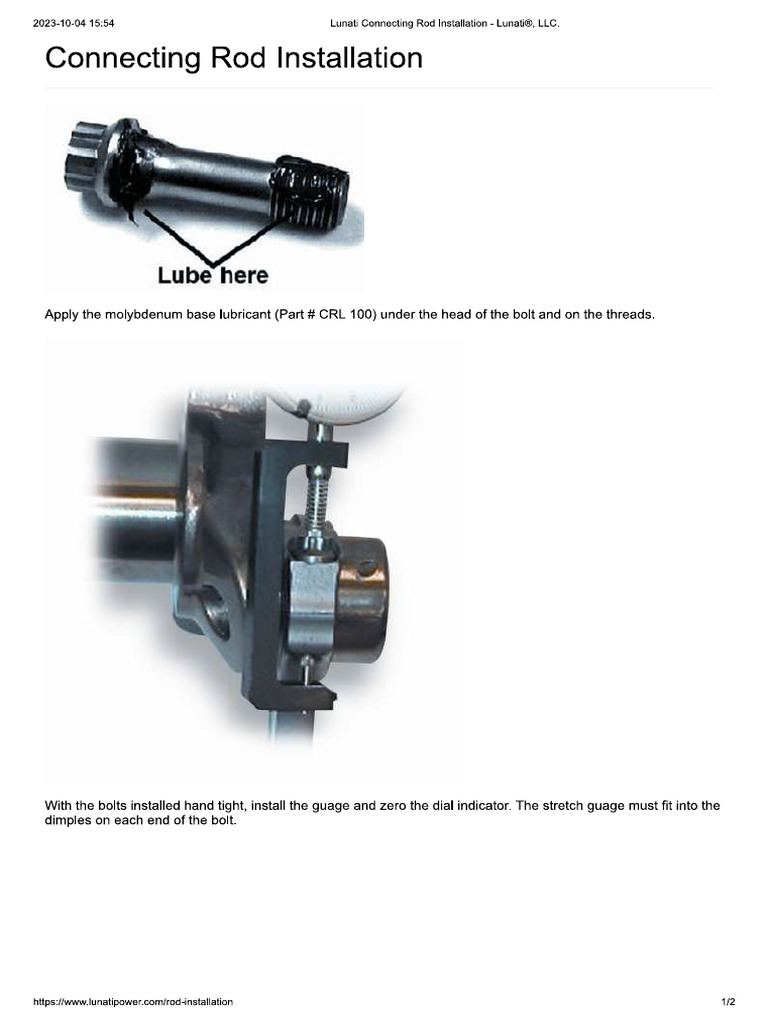 2023-10-04 15:54

Lunati Connecting Rod Installation - Lunati®, LLC.

Connecting Rod Installation

Lube here

Apply the molybdenum base lubricant (Part # CRL 100) under the head of the bolt and on the threads.

With the bolts installed hand tight, install the guage and zero the dial indicator. The stretch guage must fit into the dimples on each end of the bolt.

https://www.lunatipower.com/rod-installation

1/2