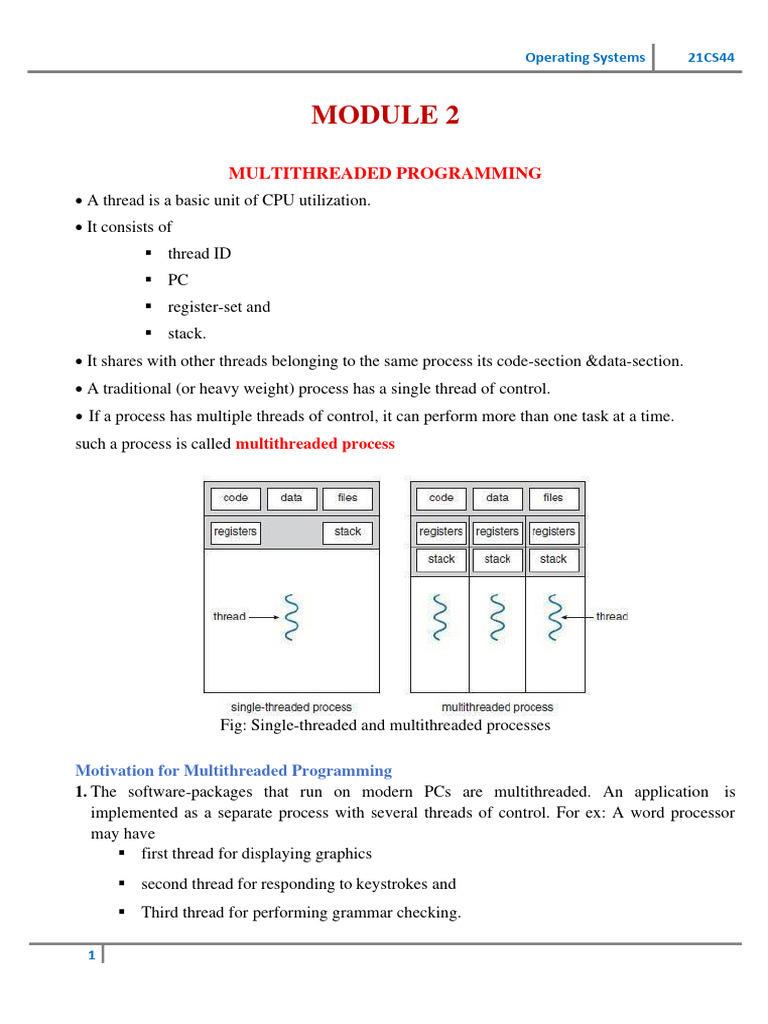 Operating Systems 21CS44

MODULE 2

MULTITHREADED PROGRAMMING

• A thread is a basic unit of CPU utilization.
• It consists of
▪ thread ID
▪ PC
▪ register-set and
▪ stack.
• It shares with other threads belonging to the same process its code-section &data-section.
• A traditional (or heavy weight) process has a single thread of control.
• If a process has multiple threads of control, it can perform more than one task at a time.
such a process is called multithreaded process

code data files
registers stack
thread
single-threaded process

code data files
registers registers registers
stack stack stack
thread
multithreaded process

Fig: Single-threaded and multithreaded processes

Motivation for Multithreaded Programming
1. The software-packages that run on modern PCs are multithreaded. An application is implemented as a separate process with several threads of control. For ex: A word processor may have
▪ first thread for displaying graphics
▪ second thread for responding to keystrokes and
▪ Third thread for performing grammar checking.

1