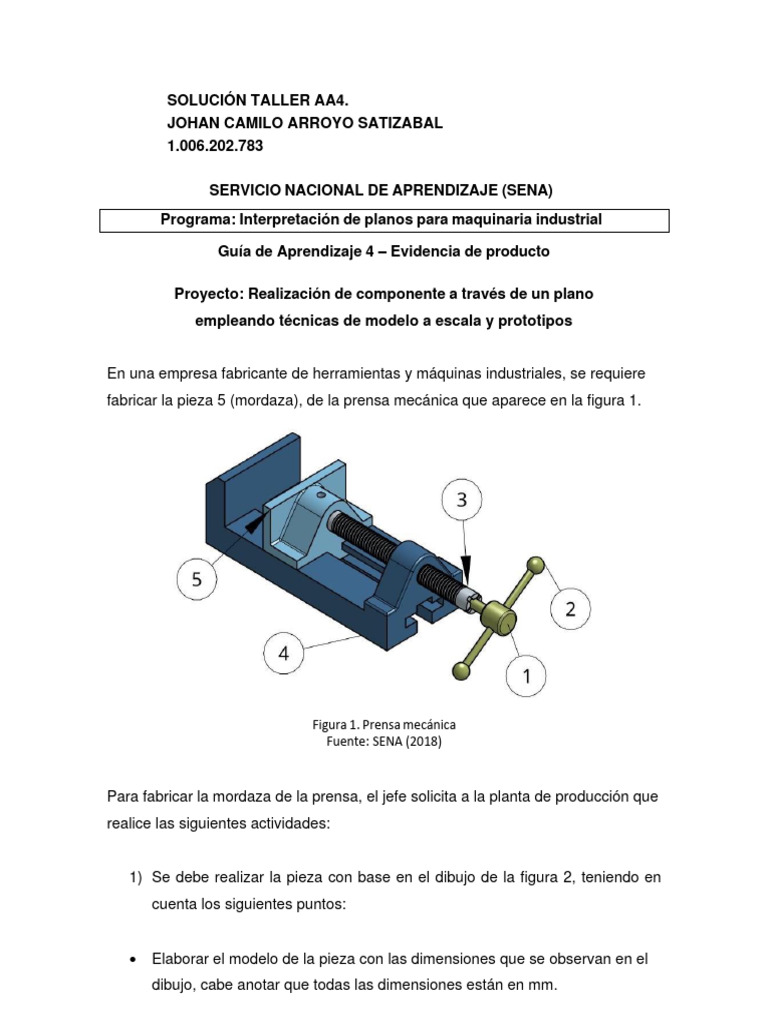 SOLUCIÓN TALLER AA4.
JOHAN CAMILO ARROYO SATIZABAL
1.006.202.783

SERVICIO NACIONAL DE APRENDIZAJE (SENA)

Programa: Interpretación de planos para maquinaria industrial

Guía de Aprendizaje 4 – Evidencia de producto

Proyecto: Realización de componente a través de un plano empleando técnicas de modelo a escala y prototipos

En una empresa fabricante de herramientas y máquinas industriales, se requiere fabricar la pieza 5 (mordaza), de la prensa mecánica que aparece en la figura 1.

3
5
2
4
1

Figura 1. Prensa mecánica
Fuente: SENA (2018)

Para fabricar la mordaza de la prensa, el jefe solicita a la planta de producción que realice las siguientes actividades:

1) Se debe realizar la pieza con base en el dibujo de la figura 2, teniendo en cuenta los siguientes puntos:

• Elaborar el modelo de la pieza con las dimensiones que se observan en el dibujo, cabe anotar que todas las dimensiones están en mm.