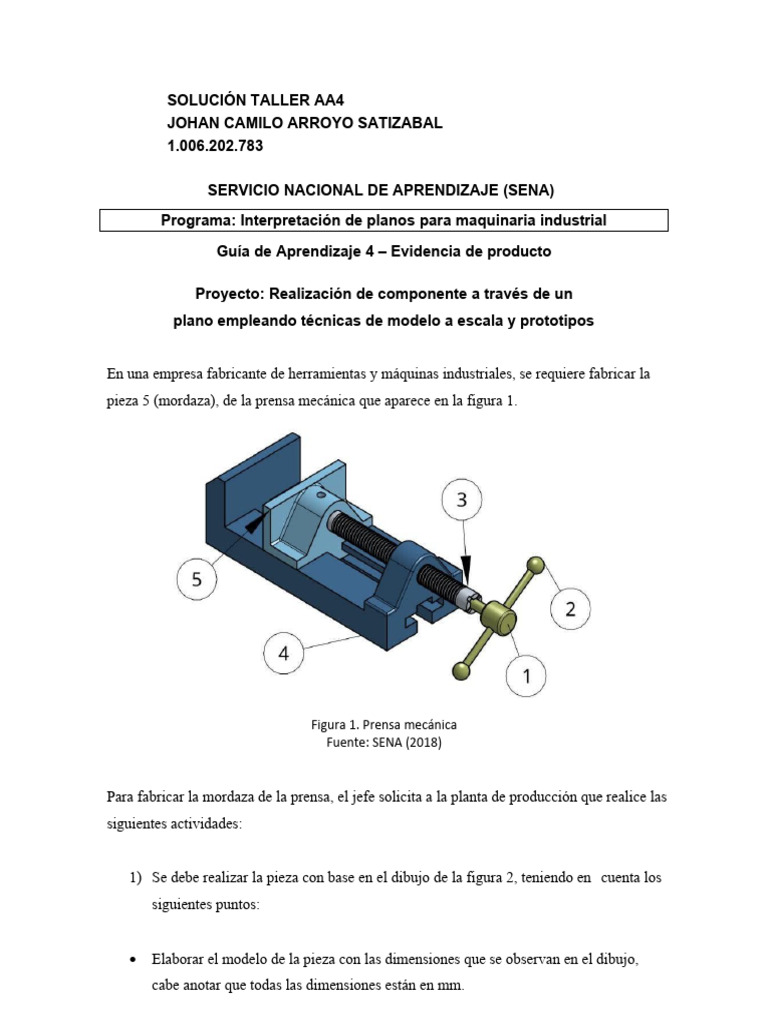 SOLUCIÓN TALLER AA4
JOHAN CAMILO ARROYO SATIZABAL
1.006.202.783

SERVICIO NACIONAL DE APRENDIZAJE (SENA)

Programa: Interpretación de planos para maquinaria industrial

Guía de Aprendizaje 4 – Evidencia de producto

Proyecto: Realización de componente a través de un plano empleando técnicas de modelo a escala y prototipos

En una empresa fabricante de herramientas y máquinas industriales, se requiere fabricar la pieza 5 (mordaza), de la prensa mecánica que aparece en la figura 1.

3
5
2
4
1

Figura 1. Prensa mecánica
Fuente: SENA (2018)

Para fabricar la mordaza de la prensa, el jefe solicita a la planta de producción que realice las siguientes actividades:

1) Se debe realizar la pieza con base en el dibujo de la figura 2, teniendo en cuenta los siguientes puntos:

• Elaborar el modelo de la pieza con las dimensiones que se observan en el dibujo, cabe anotar que todas las dimensiones están en mm.