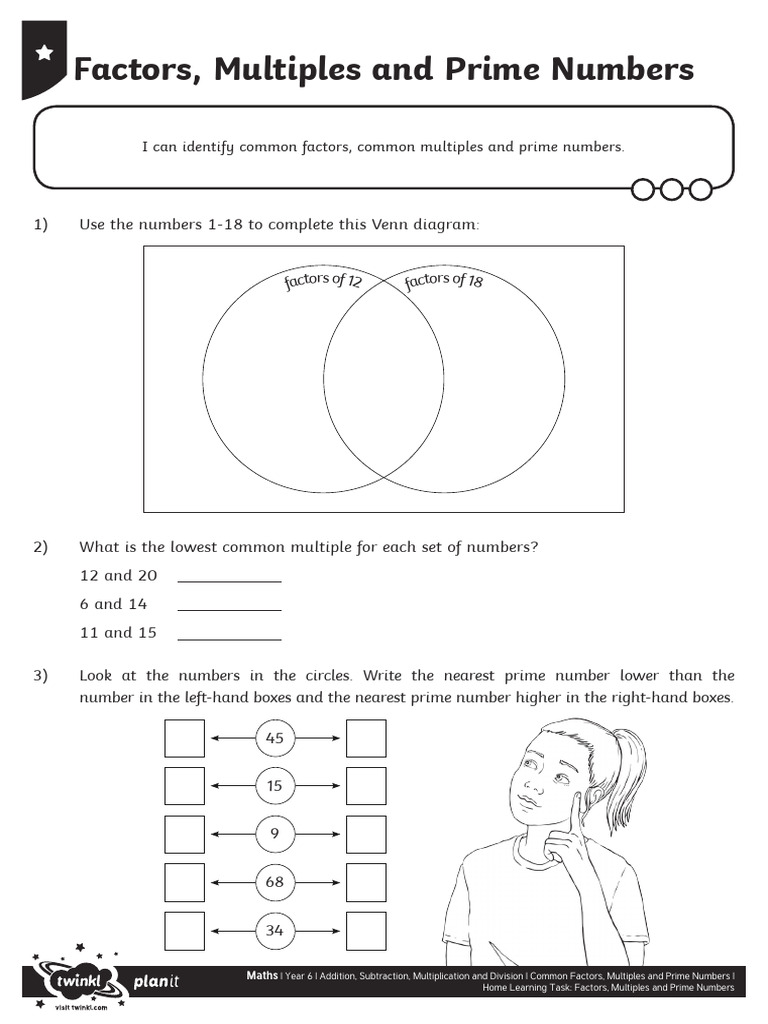 Factors, Multiples and Prime Numbers

I can identify common factors, common multiples and prime numbers.

1) Use the numbers 1-18 to complete this Venn diagram:

factors of 12
factors of 18

2) What is the lowest common multiple for each set of numbers?

12 and 20 ____________

6 and 14 ____________

11 and 15 ____________

3) Look at the numbers in the circles. Write the nearest prime number lower than the number in the left-hand boxes and the nearest prime number higher in the right-hand boxes.

45

15

9

68

34

twinkl visit twinkl.com planit

Maths | Year 6 | Addition, Subtraction, Multiplication and Division | Common Factors, Multiples and Prime Numbers | Home Learning Task: Factors, Multiples and Prime Numbers