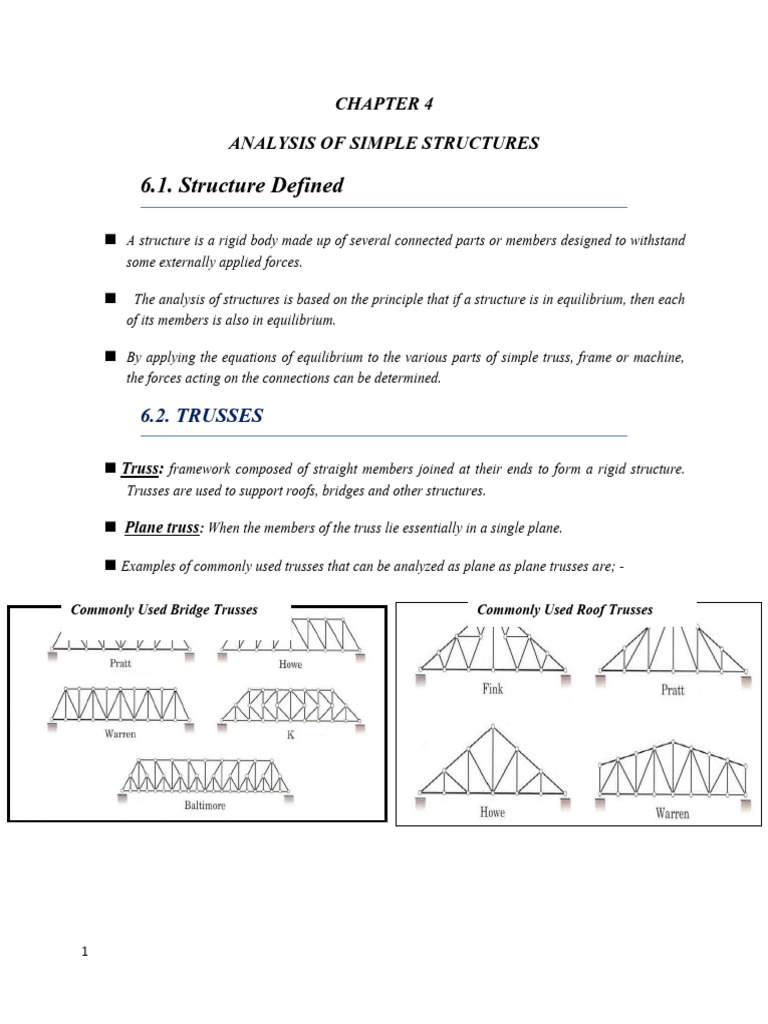 CHAPTER 4

ANALYSIS OF SIMPLE STRUCTURES

6.1. Structure Defined

■ A structure is a rigid body made up of several connected parts or members designed to withstand some externally applied forces.

■ The analysis of structures is based on the principle that if a structure is in equilibrium, then each of its members is also in equilibrium.

■ By applying the equations of equilibrium to the various parts of simple truss, frame or machine, the forces acting on the connections can be determined.

6.2. TRUSSES

■ Truss: framework composed of straight members joined at their ends to form a rigid structure. Trusses are used to support roofs, bridges and other structures.

■ Plane truss: When the members of the truss lie essentially in a single plane.

■ Examples of commonly used trusses that can be analyzed as plane as plane trusses are; -

Commonly Used Bridge Trusses

Pratt

Howe

Warren

K

Baltimore

Commonly Used Roof Trusses

Fink

Pratt

Howe

Warren

1