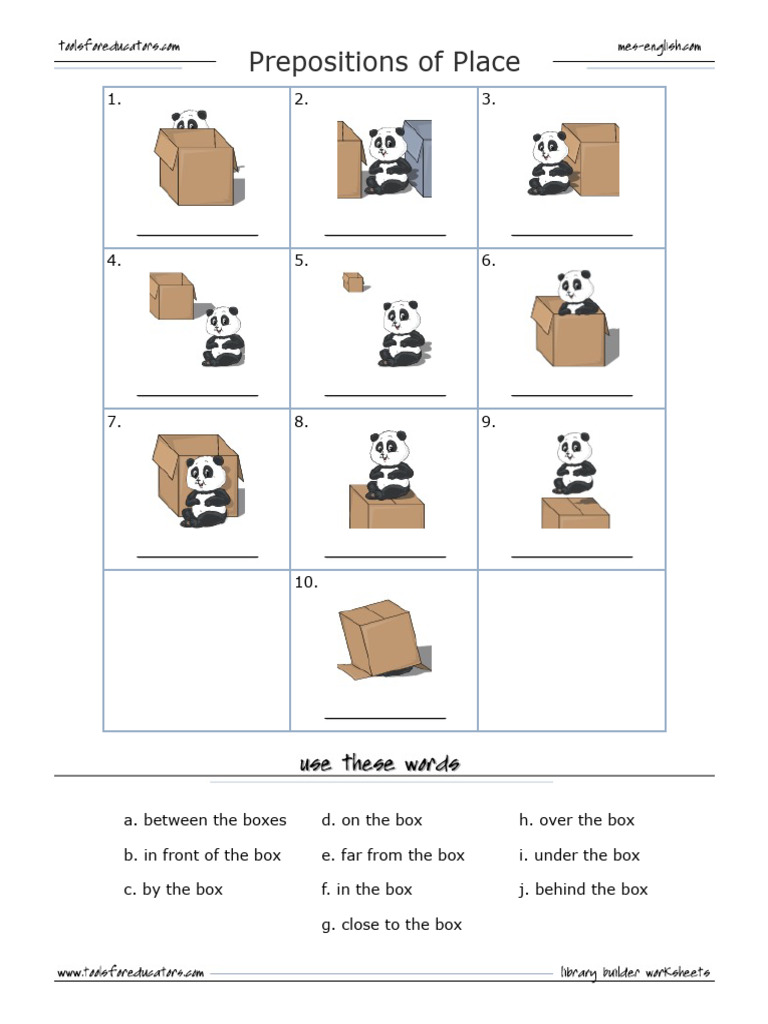 toolsforeducators.com

Prepositions of Place

mes-english.com

| 1. | 2. | 3. |
|---|---|---|
| 4. | 5. | 6. |
| 7. | 8. | 9. |
| | 10. | |

use these words

a. between the boxes
b. in front of the box
c. by the box

d. on the box
e. far from the box
f. in the box
g. close to the box

h. over the box
i. under the box
j. behind the box

www.toolsforeducators.com

library builder worksheets