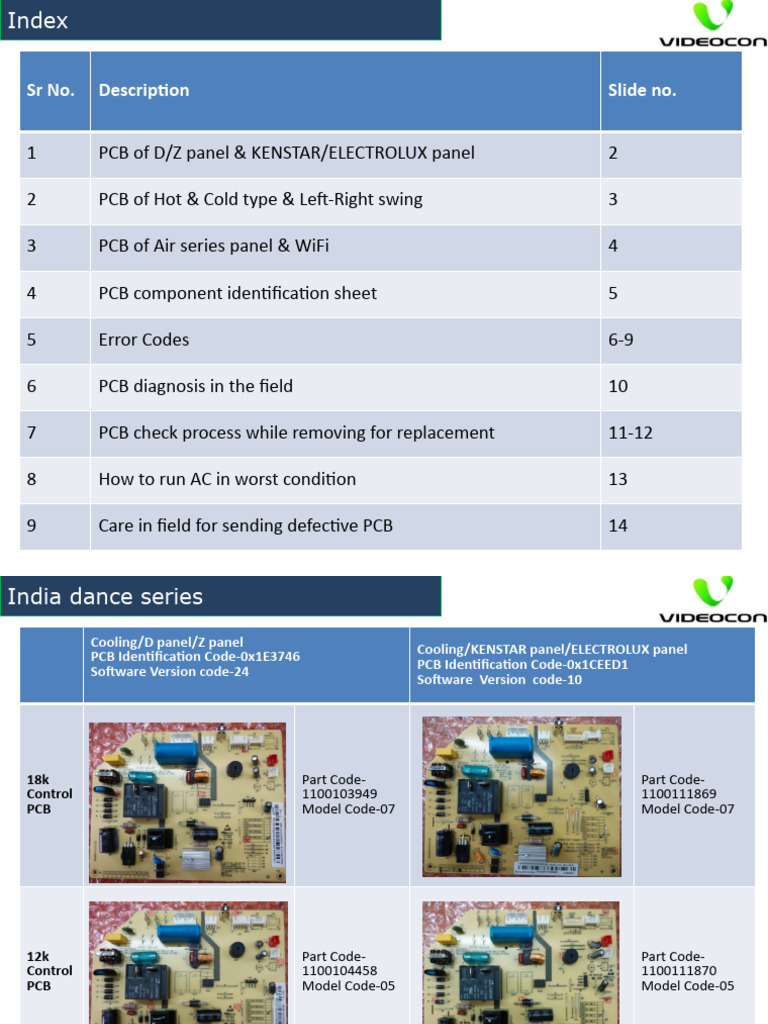 Index

VIDEOCON

| Sr No. | Description | Slide no. |
|---|---|---|
| 1 | PCB of D/Z panel & KENSTAR/ELECTROLUX panel | 2 |
| 2 | PCB of Hot & Cold type & Left-Right swing | 3 |
| 3 | PCB of Air series panel & WiFi | 4 |
| 4 | PCB component identification sheet | 5 |
| 5 | Error Codes | 6-9 |
| 6 | PCB diagnosis in the field | 10 |
| 7 | PCB check process while removing for replacement | 11-12 |
| 8 | How to run AC in worst condition | 13 |
| 9 | Care in field for sending defective PCB | 14 |

India dance series

VIDEOCON

| | Cooling/D panel/Z panel PCB Identification Code-0x1E3746 Software Version code-24 | | Cooling/KENSTAR panel/ELECTROLUX panel PCB Identification Code-0x1CEED1 Software Version code-10 | |
|---|---|---|---|---|
| 18k Control PCB | | Part Code-1100103949 Model Code-07 | | Part Code-1100111869 Model Code-07 |
| 12k Control PCB | | Part Code-1100104458 Model Code-05 | | Part Code-1100111870 Model Code-05 |