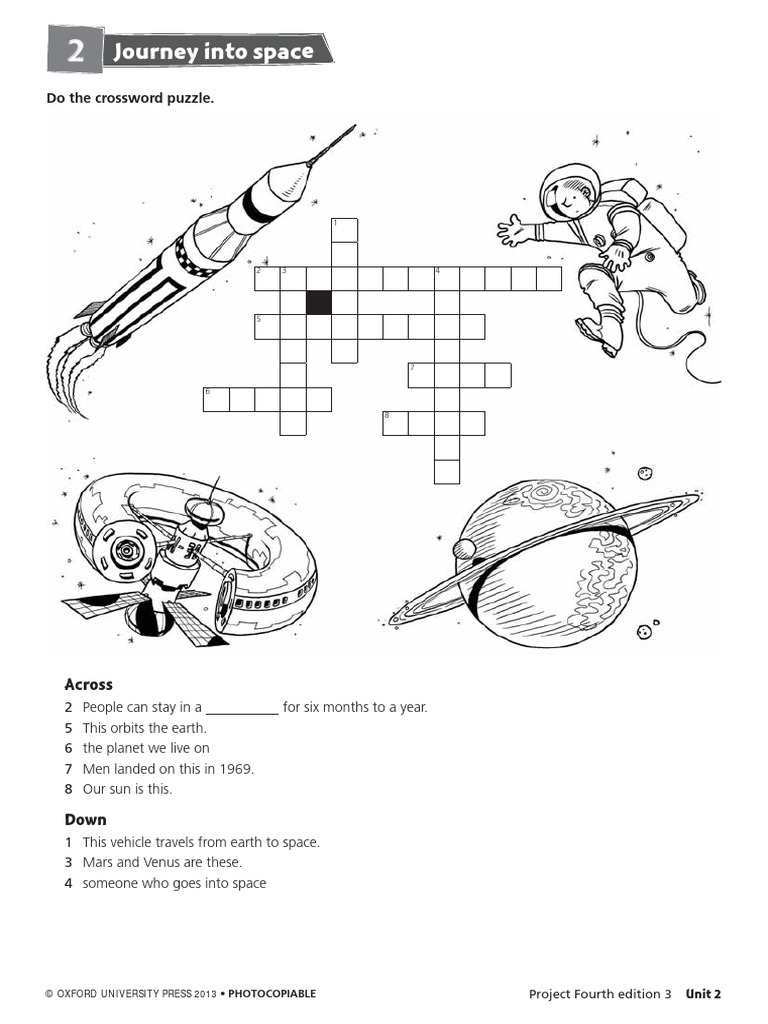 2 Journey into space

Do the crossword puzzle.

1

2 3 4

5

7

6

8

Across

2 People can stay in a __________ for six months to a year.
5 This orbits the earth.
6 the planet we live on
7 Men landed on this in 1969.
8 Our sun is this.

Down

1 This vehicle travels from earth to space.
3 Mars and Venus are these.
4 someone who goes into space

© OXFORD UNIVERSITY PRESS 2013 • PHOTOCOPIABLE

Project Fourth edition 3 Unit 2