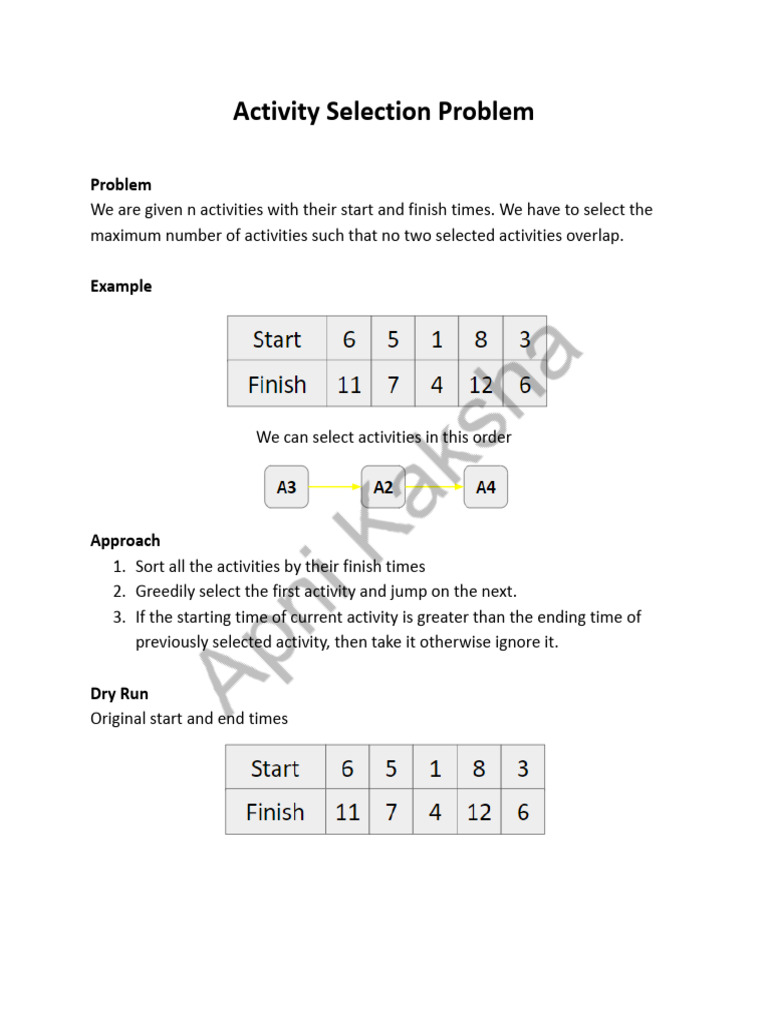 Activity Selection Problem

Problem
We are given n activities with their start and finish times. We have to select the maximum number of activities such that no two selected activities overlap.

Example

| Start | 6 | 5 | 1 | 8 | 3 |
|---|---|---|---|---|---|
| Finish | 11 | 7 | 4 | 12 | 6 |

We can select activities in this order

A3 A2 A4

Approach
1. Sort all the activities by their finish times
2. Greedily select the first activity and jump on the next.
3. If the starting time of current activity is greater than the ending time of previously selected activity, then take it otherwise ignore it.

Dry Run
Original start and end times

| Start | 6 | 5 | 1 | 8 | 3 |
|---|---|---|---|---|---|
| Finish | 11 | 7 | 4 | 12 | 6 |

Apni Kaksha