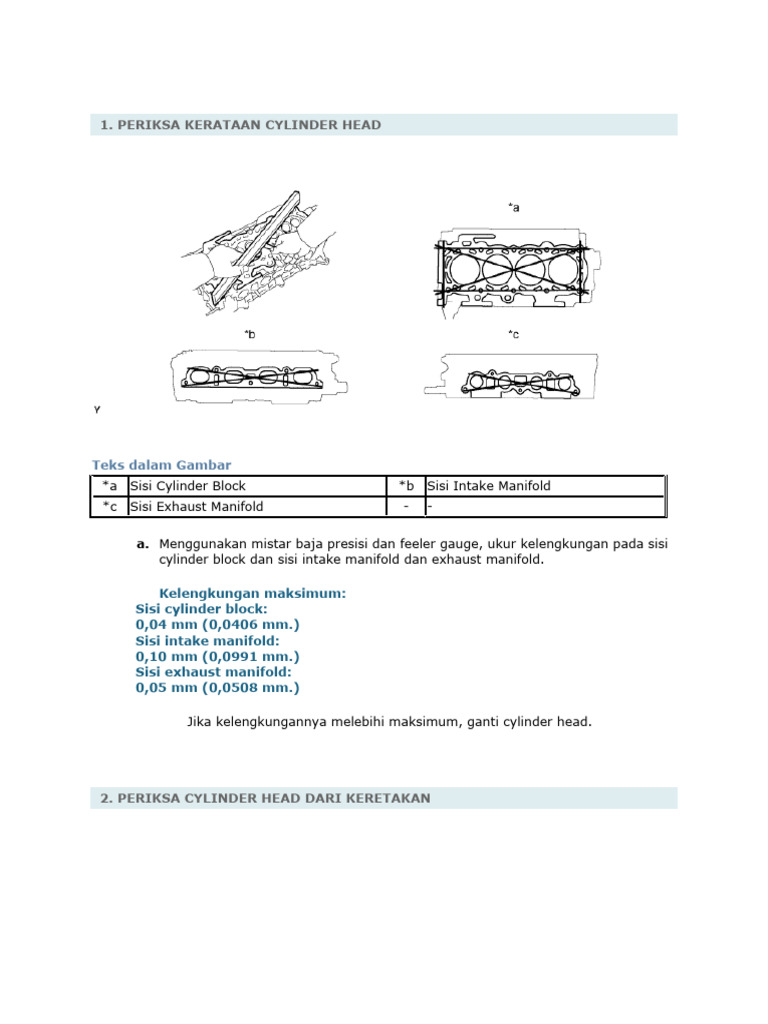 1. PERIKSA KERATAAN CYLINDER HEAD

*a

*b

*c

Y

Teks dalam Gambar

| *a | Sisi Cylinder Block | *b | Sisi Intake Manifold |
|---|---|---|---|
| *c | Sisi Exhaust Manifold | - | - |

a. Menggunakan mistar baja presisi dan feeler gauge, ukur kelengkungan pada sisi cylinder block dan sisi intake manifold dan exhaust manifold.

Kelengkungan maksimum:
Sisi cylinder block:
0,04 mm (0,0406 mm.)
Sisi intake manifold:
0,10 mm (0,0991 mm.)
Sisi exhaust manifold:
0,05 mm (0,0508 mm.)

Jika kelengkungannya melebihi maksimum, ganti cylinder head.

2. PERIKSA CYLINDER HEAD DARI KERETAKAN