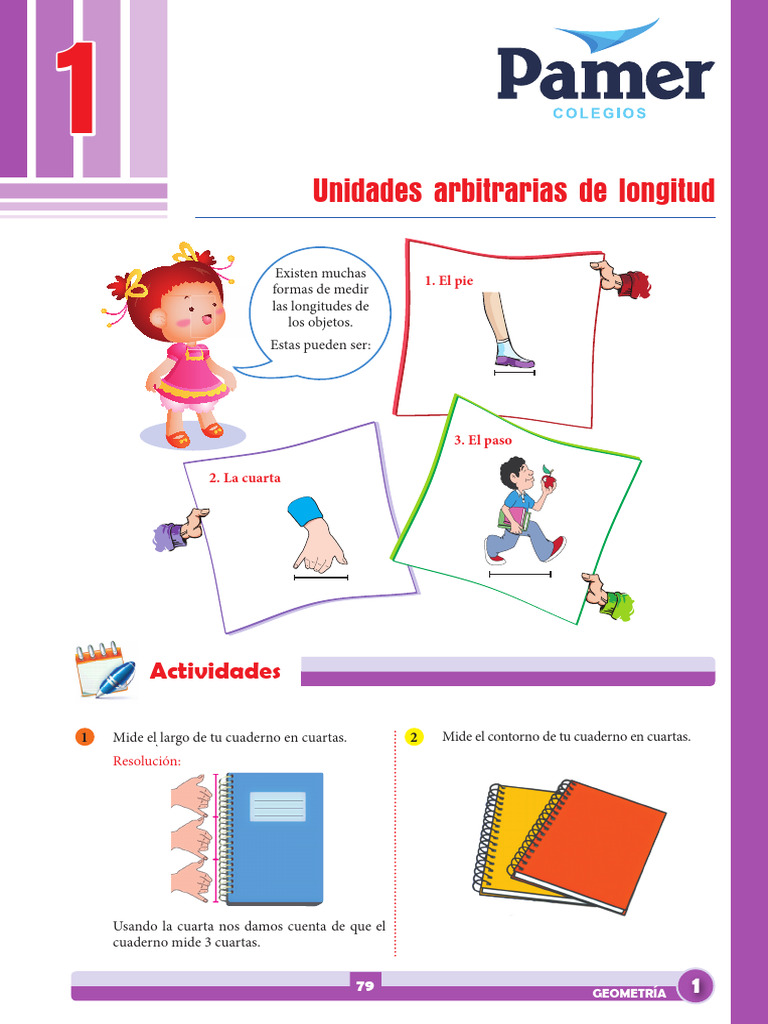 1

Pamer
COLEGIOS

Unidades arbitrarias de longitud

Existen muchas formas de medir las longitudes de los objetos.
Estas pueden ser:

1. El pie

2. La cuarta

3. El paso

Actividades

1 Mide el largo de tu cuaderno en cuartas.
Resolución:

Usando la cuarta nos damos cuenta de que el cuaderno mide 3 cuartas.

2 Mide el contorno de tu cuaderno en cuartas.

79

GEOMETRÍA 1