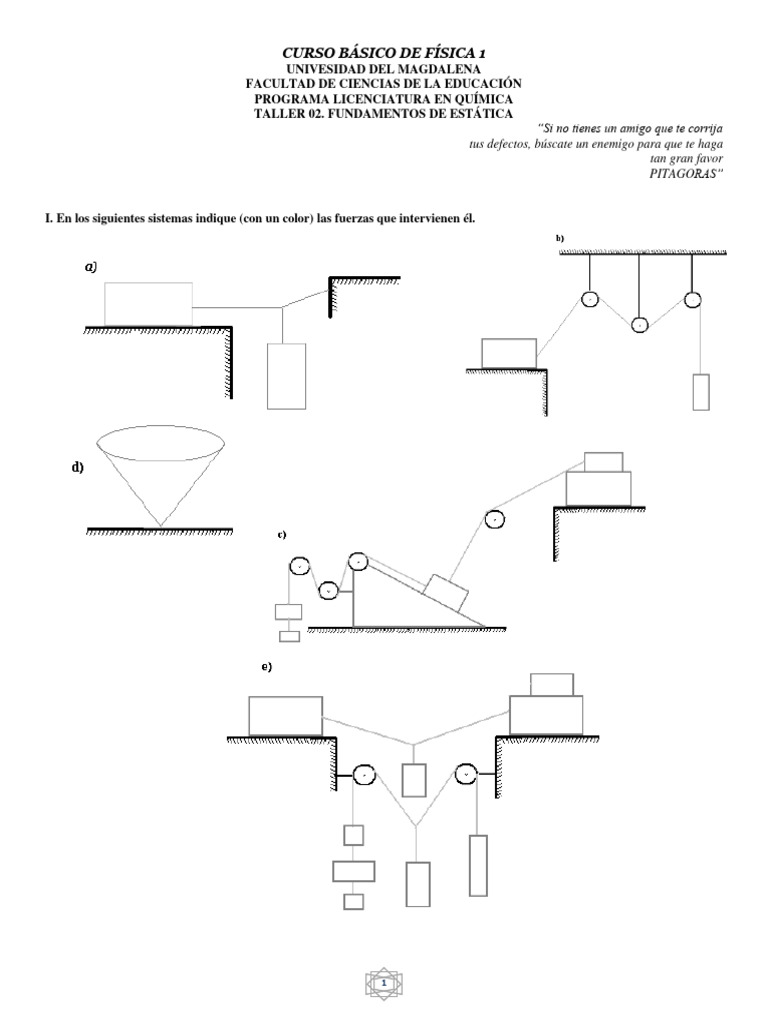 CURSO BÁSICO DE FÍSICA 1
UNIVESIDAD DEL MAGDALENA
FACULTAD DE CIENCIAS DE LA EDUCACIÓN
PROGRAMA LICENCIATURA EN QUÍMICA
TALLER 02. FUNDAMENTOS DE ESTÁTICA

"Si no tienes un amigo que te corrija tus defectos, búscate un enemigo para que te haga tan gran favor
PITAGORAS"

I. En los siguientes sistemas indique (con un color) las fuerzas que intervienen él.

a)

b)

d)

c)

e)

1