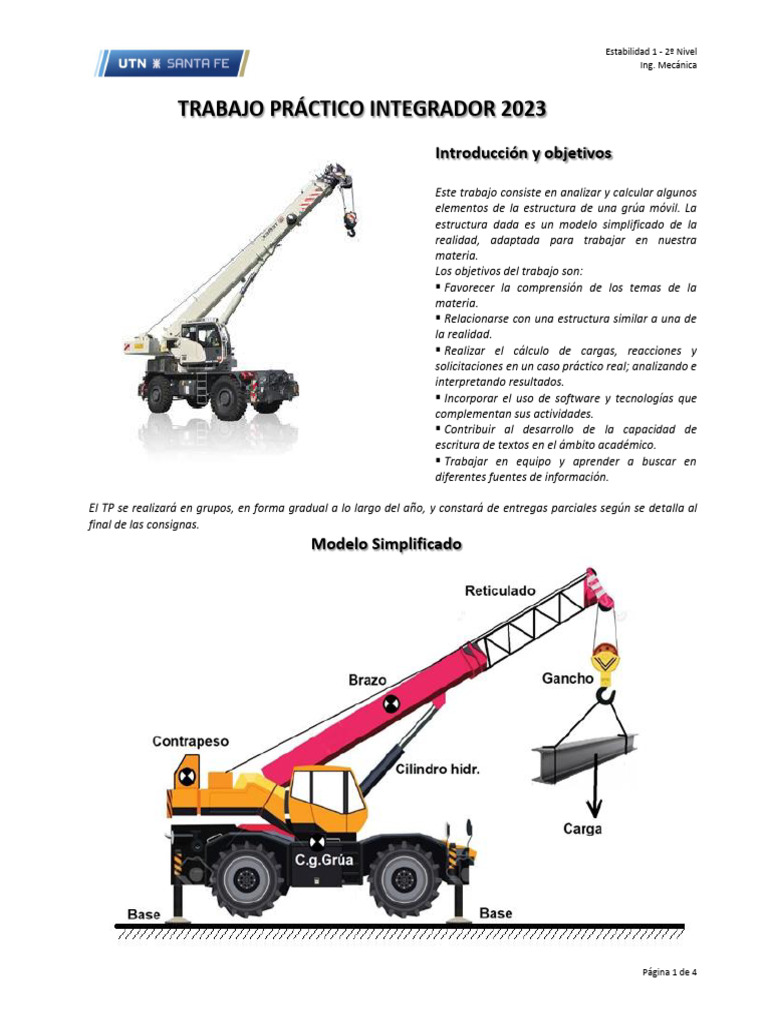 UTN SANTA FE

Estabilidad 1 - 2º Nivel
Ing. Mecánica

TRABAJO PRÁCTICO INTEGRADOR 2023

Introducción y objetivos

Este trabajo consiste en analizar y calcular algunos elementos de la estructura de una grúa móvil. La estructura dada es un modelo simplificado de la realidad, adaptada para trabajar en nuestra materia.
Los objetivos del trabajo son:
▪ Favorecer la comprensión de los temas de la materia.
▪ Relacionarse con una estructura similar a una de la realidad.
▪ Realizar el cálculo de cargas, reacciones y solicitaciones en un caso práctico real; analizando e interpretando resultados.
▪ Incorporar el uso de software y tecnologías que complementan sus actividades.
▪ Contribuir al desarrollo de la capacidad de escritura de textos en el ámbito académico.
▪ Trabajar en equipo y aprender a buscar en diferentes fuentes de información.

El TP se realizará en grupos, en forma gradual a lo largo del año, y constará de entregas parciales según se detalla al final de las consignas.

Modelo Simplificado

Reticulado
Brazo
Gancho
Contrapeso
Cilindro hidr.
Carga
C.g.Grúa
Base
Base

Página 1 de 4