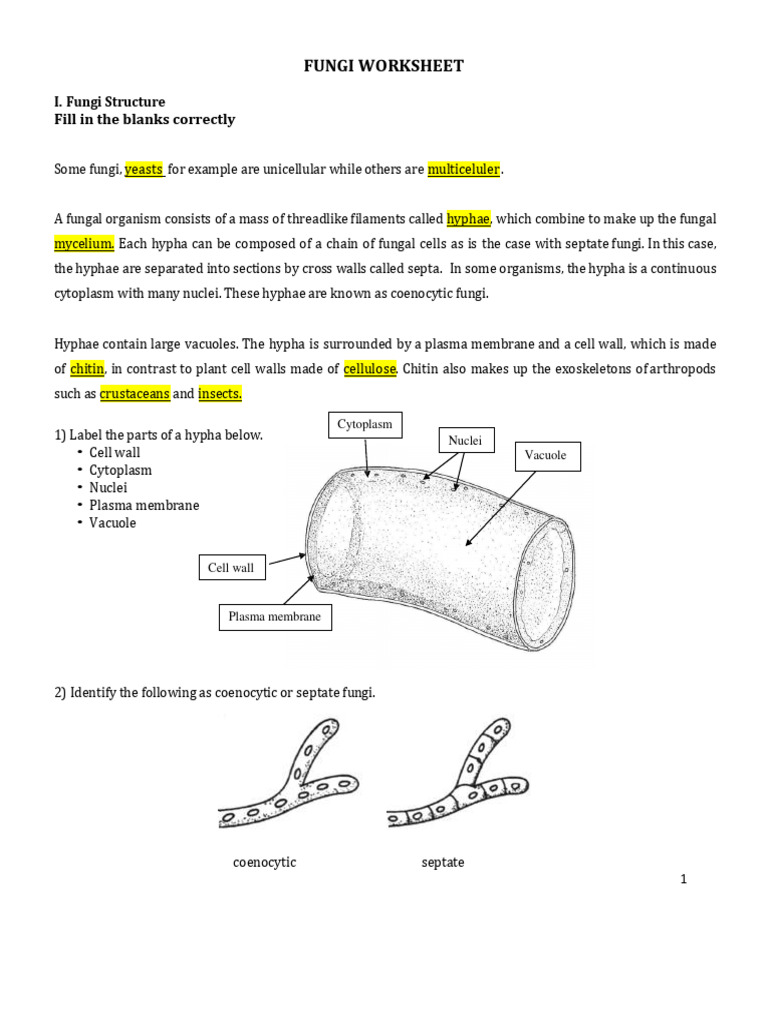 FUNGI WORKSHEET

I. Fungi Structure
Fill in the blanks correctly

Some fungi, yeasts for example are unicellular while others are multiceluler.

A fungal organism consists of a mass of threadlike filaments called hyphae, which combine to make up the fungal mycelium. Each hypha can be composed of a chain of fungal cells as is the case with septate fungi. In this case, the hyphae are separated into sections by cross walls called septa. In some organisms, the hypha is a continuous cytoplasm with many nuclei. These hyphae are known as coenocytic fungi.

Hyphae contain large vacuoles. The hypha is surrounded by a plasma membrane and a cell wall, which is made of chitin, in contrast to plant cell walls made of cellulose. Chitin also makes up the exoskeletons of arthropods such as crustaceans and insects.

1) Label the parts of a hypha below.
• Cell wall
• Cytoplasm
• Nuclei
• Plasma membrane
• Vacuole

Cytoplasm
Nuclei
Vacuole
Cell wall
Plasma membrane

2) Identify the following as coenocytic or septate fungi.

coenocytic

septate

1